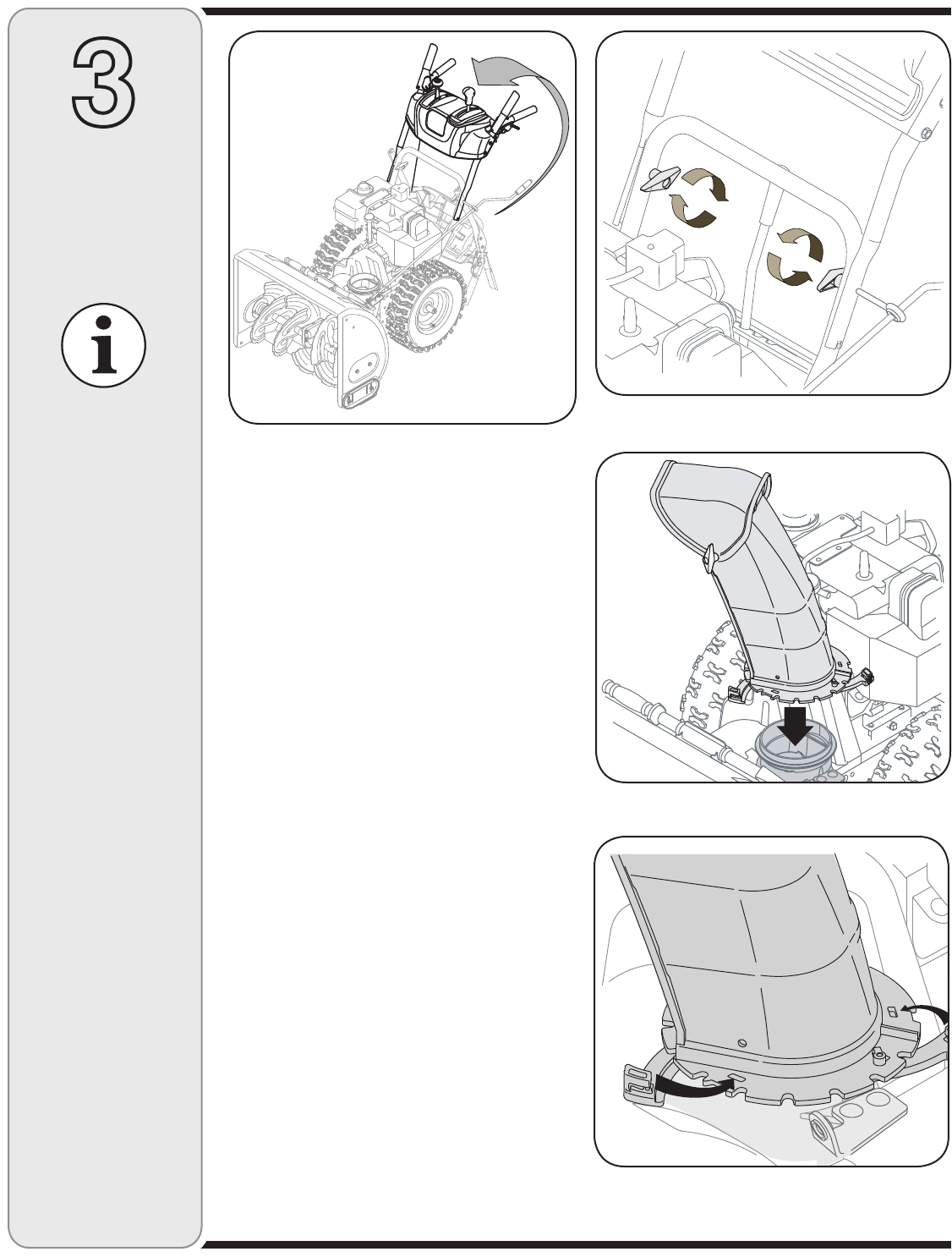 3

i