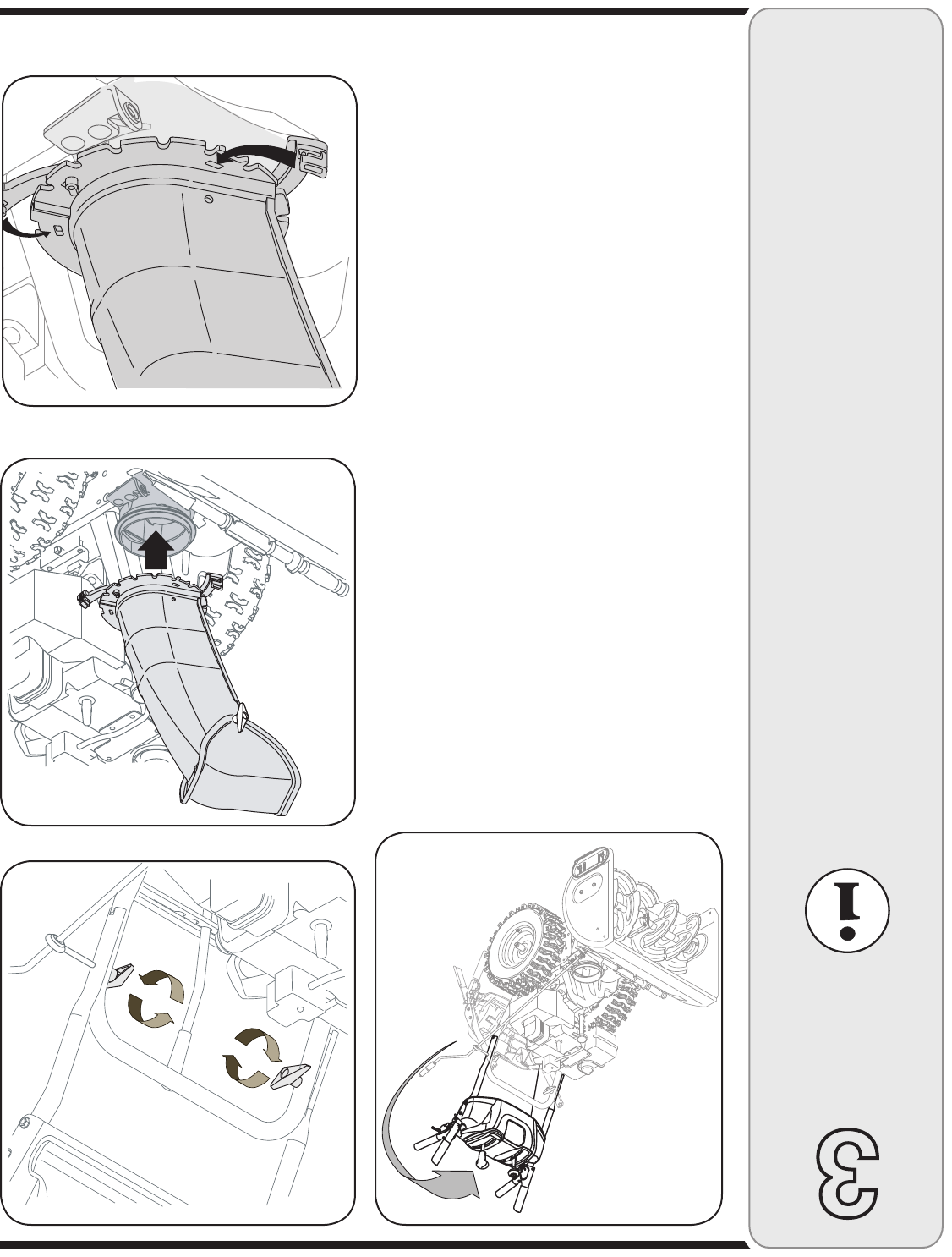 3