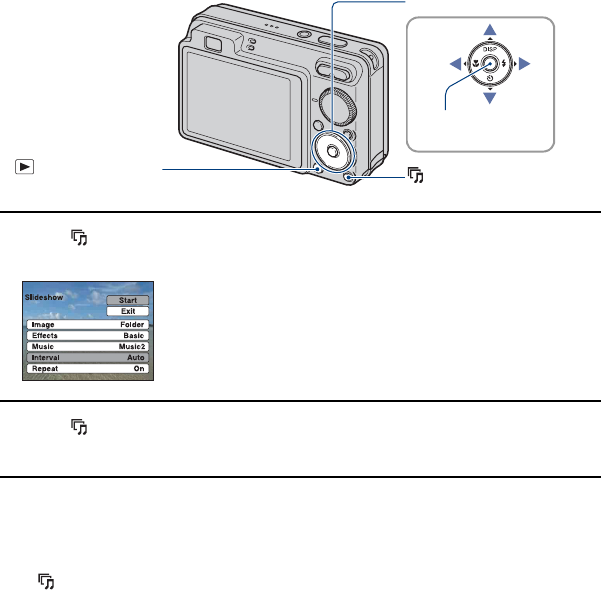 DISP

Slideshow
Start
Exit
Image Folder
Effects Basic
Music Music2
Interval Auto
Repeat On