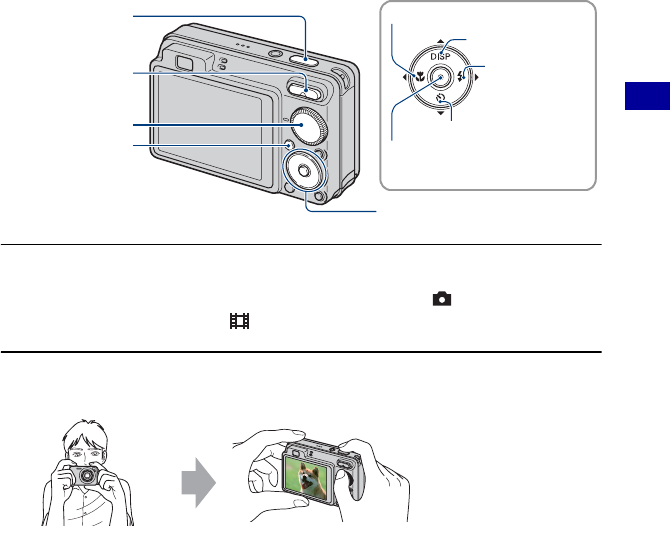 DISP