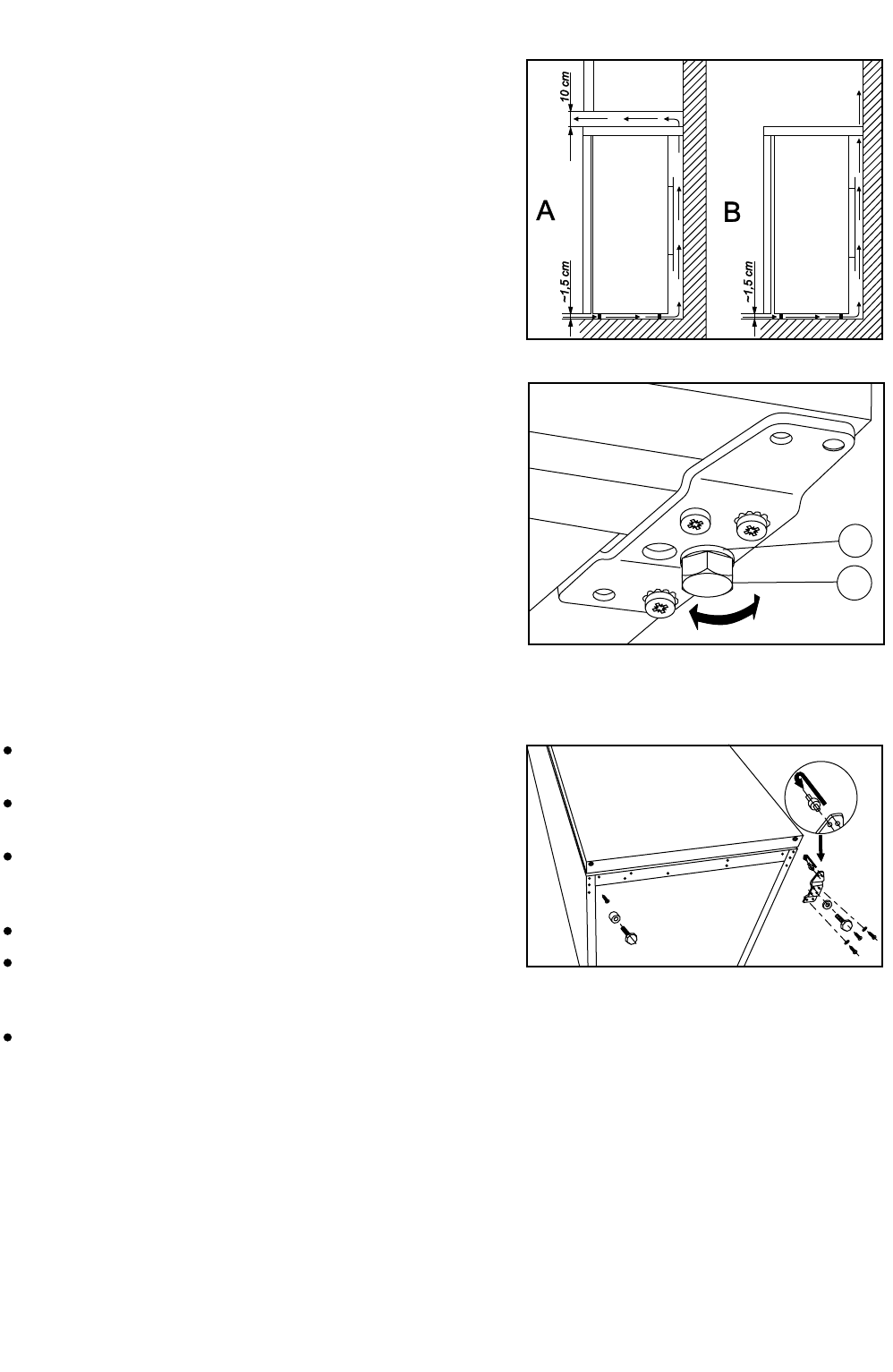 10 cm

A

~1,5 cm

B

~1,5 cm