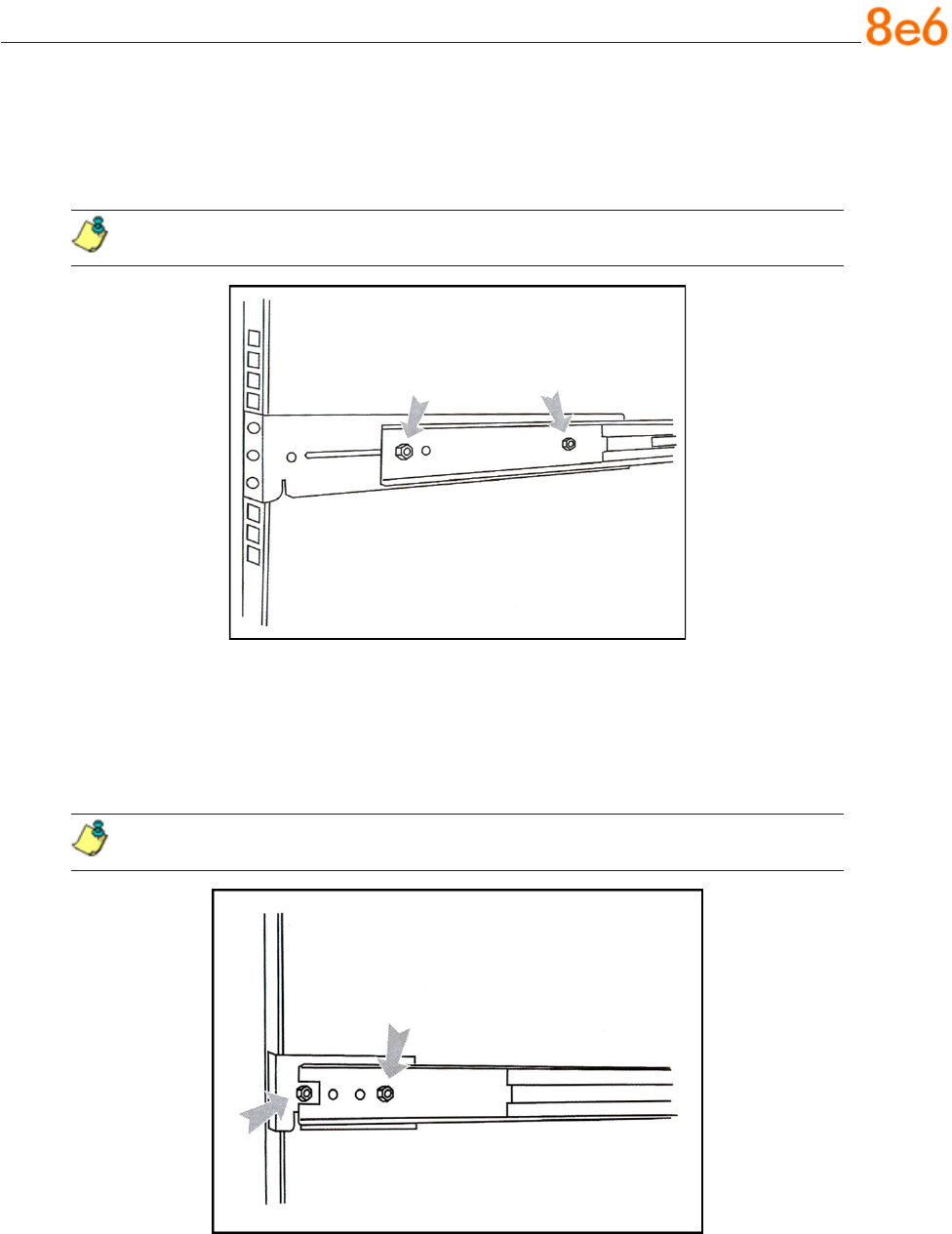 8e6