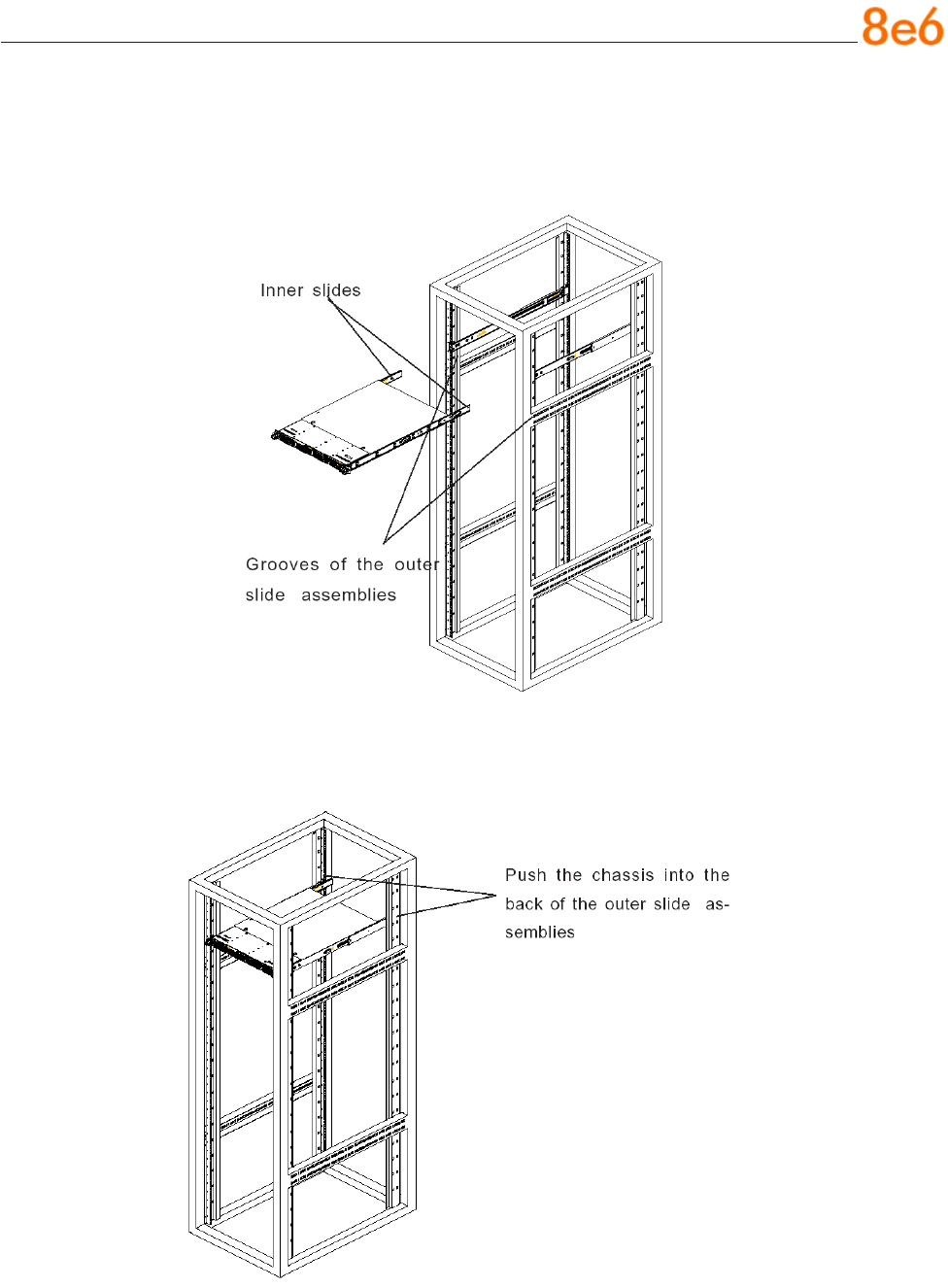 8e6

Inner slides

Grooves of the outer slide assemblies

Push the chassis into the back of the outer slide assemblies