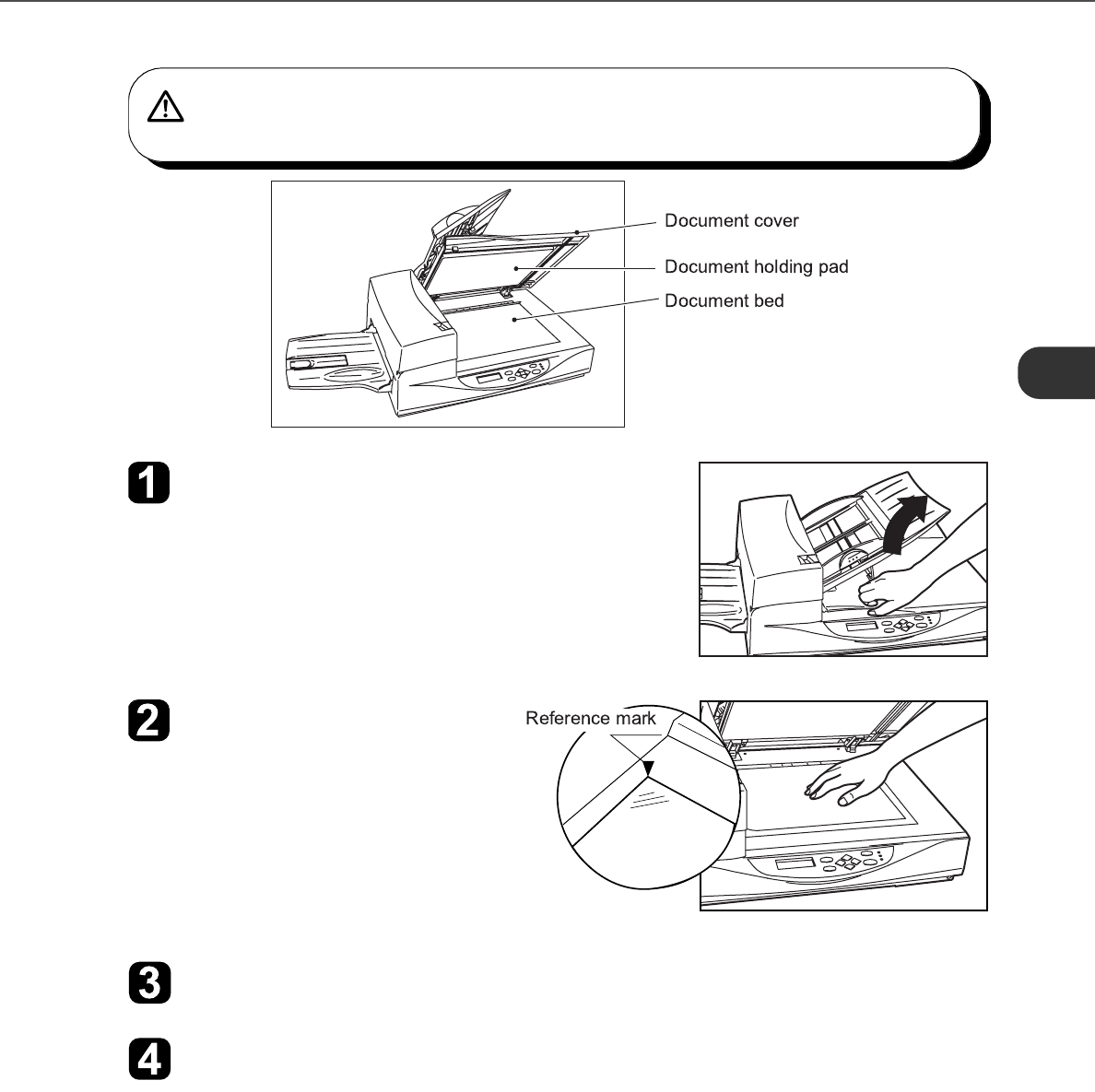 Document cover

Document holding pad

Document bed

1

2

Reference mark

3

4