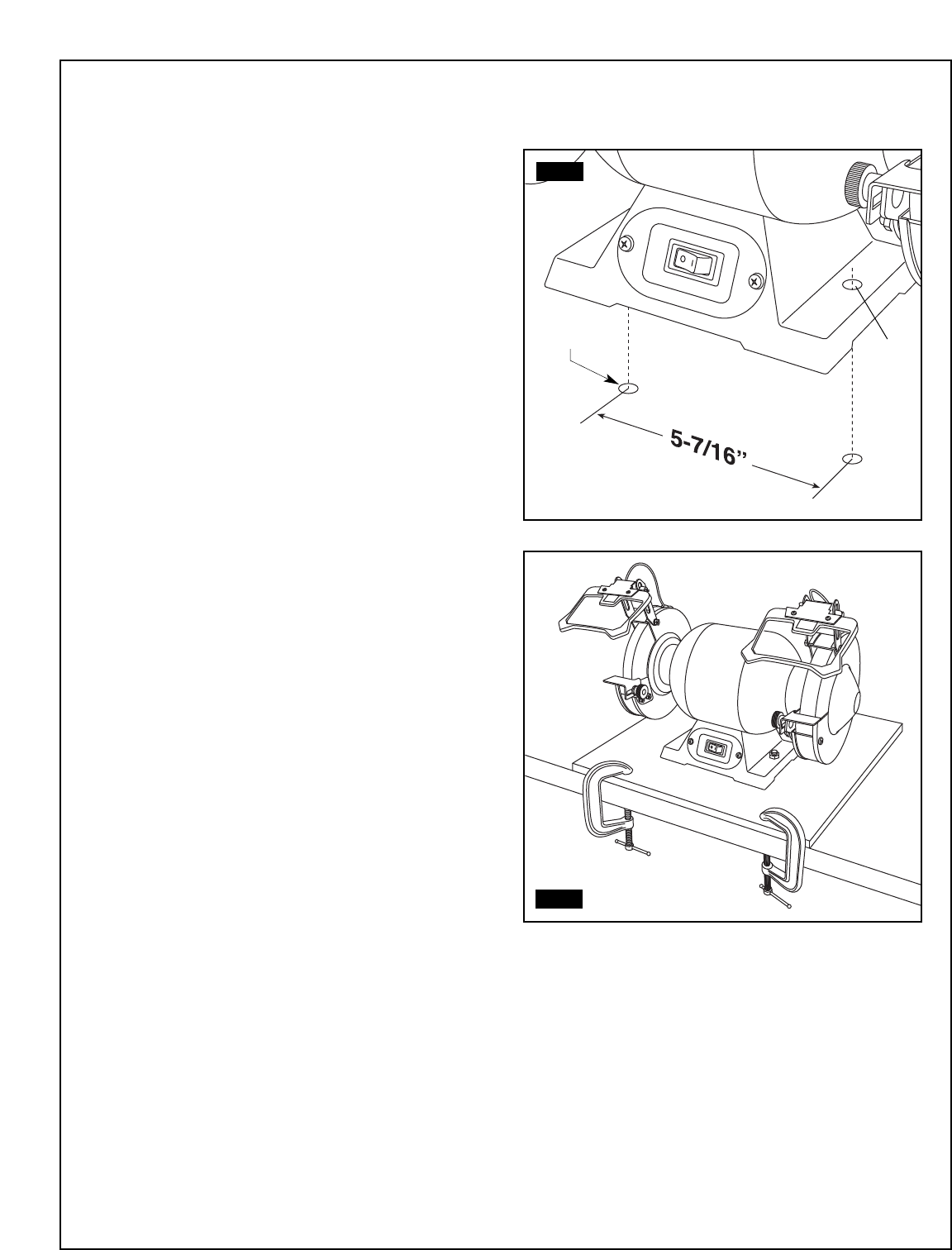 5-7/16"