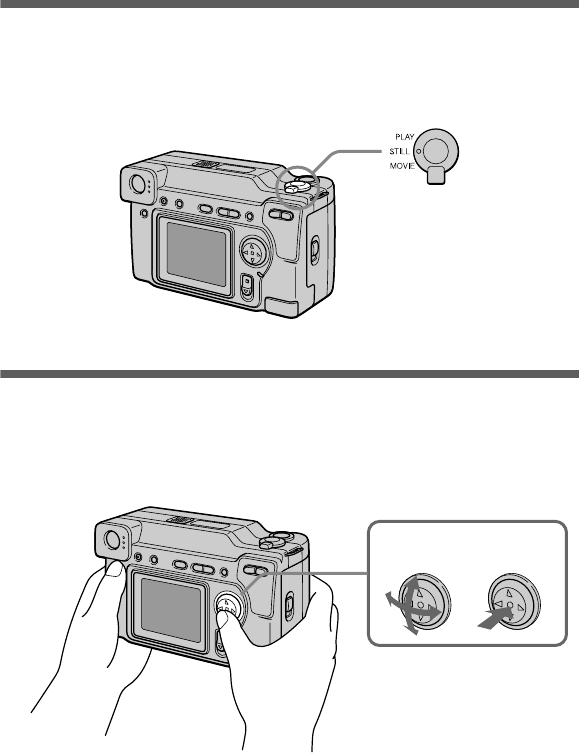 PLAY
STILL
MOVIE