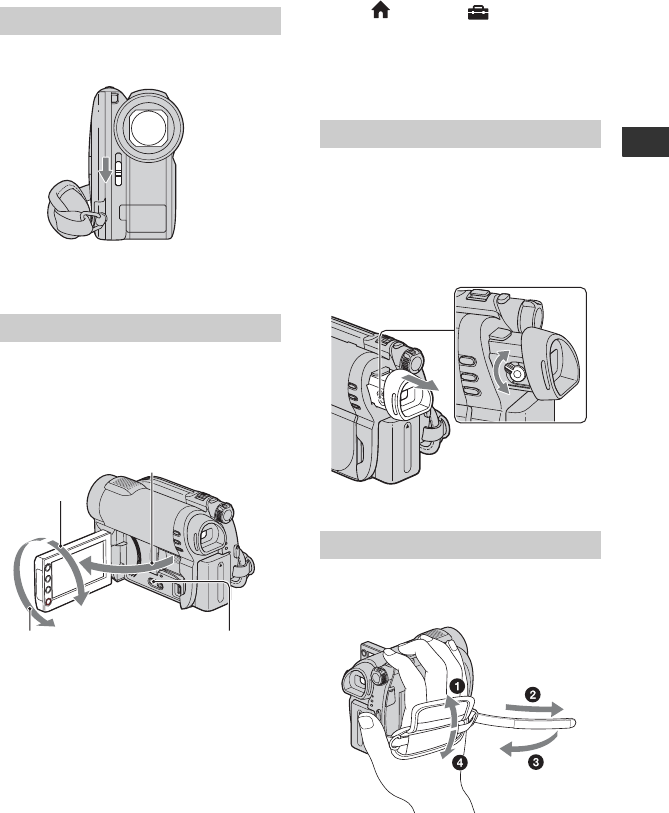 ❶
❷
❸
❹