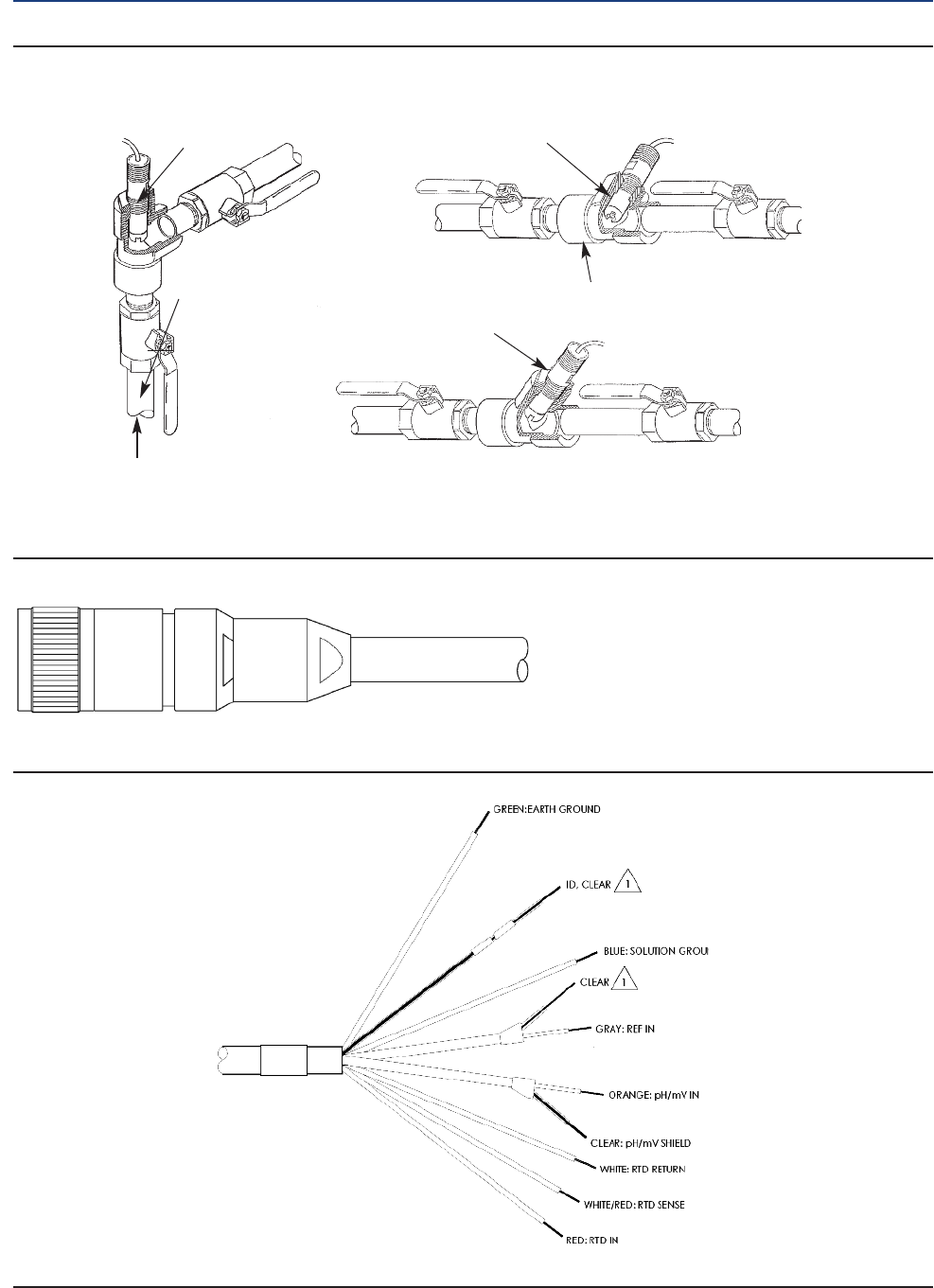 GREEN:EARTH GROUND

ID, CLEAR 1

BLUE: SOLUTION GROU

CLEAR 1

GRAY: REF IN

ORANGE: pH/mV IN

CLEAR: pH/mV SHIELD

WHITE: RTD RETURN

WHITE/RED: RTD SENSE

RED: RTD IN