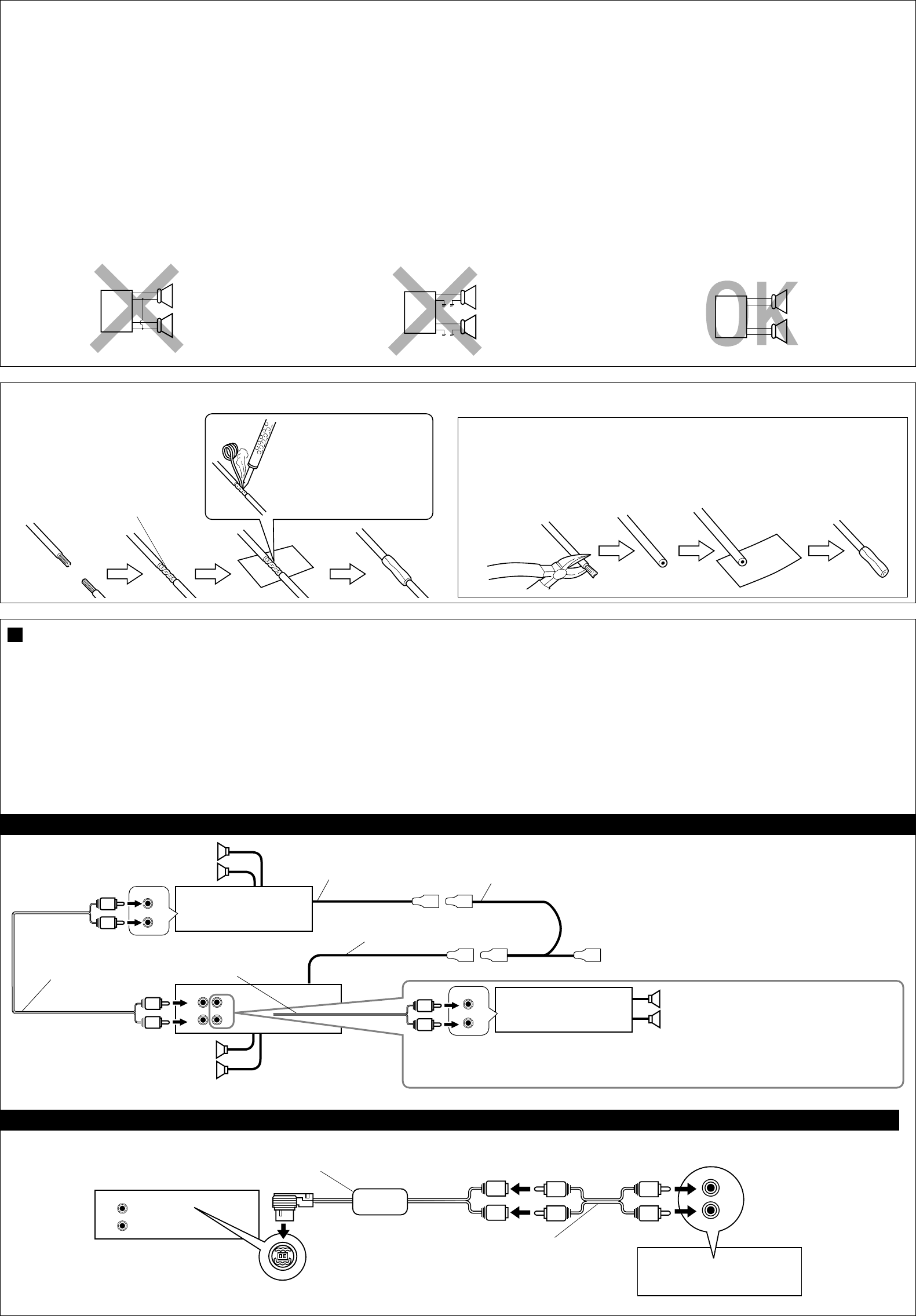 OK