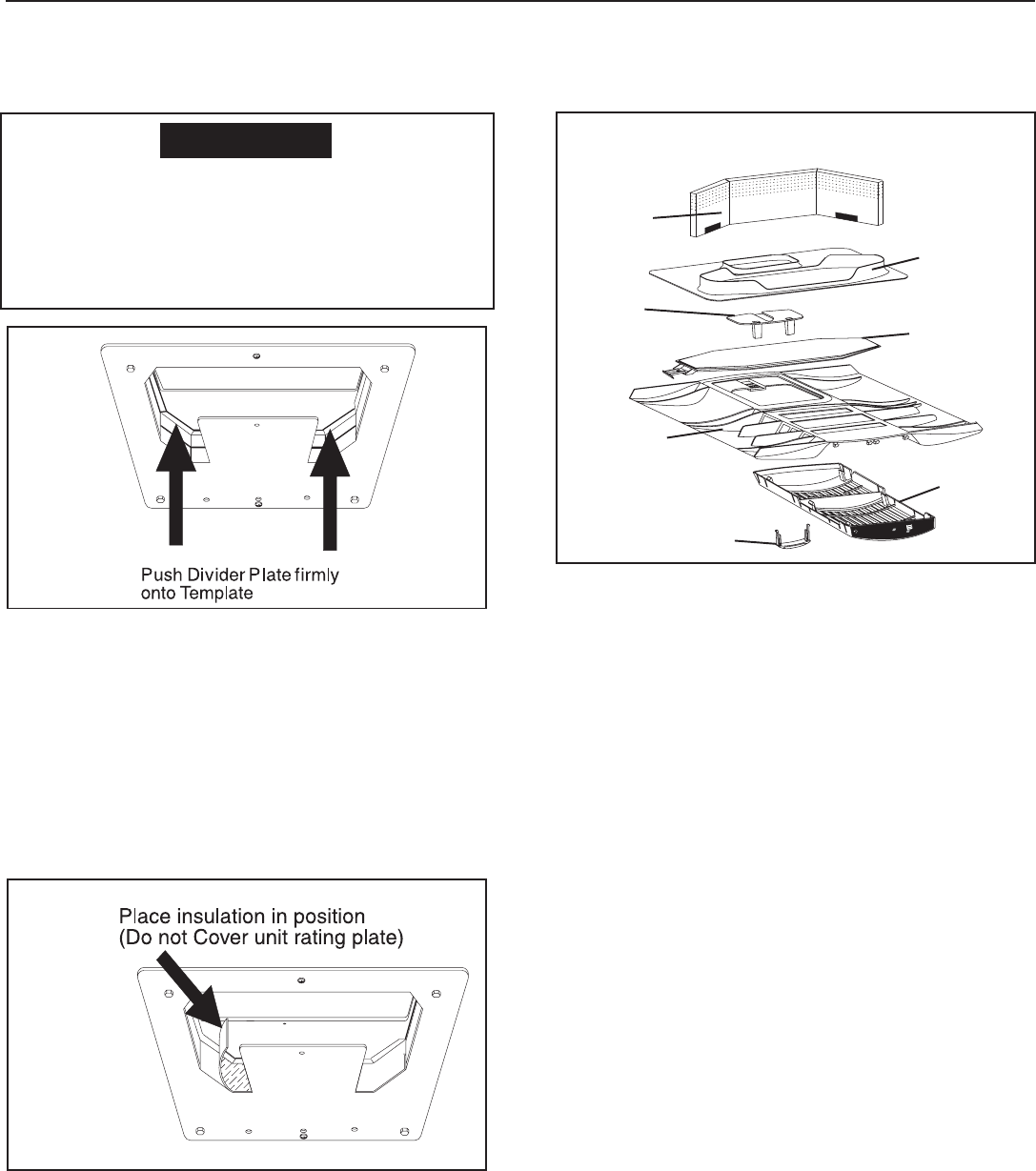 Push Divider Plate firmly onto Template

Place insulation in position (Do not Cover unit rating plate)