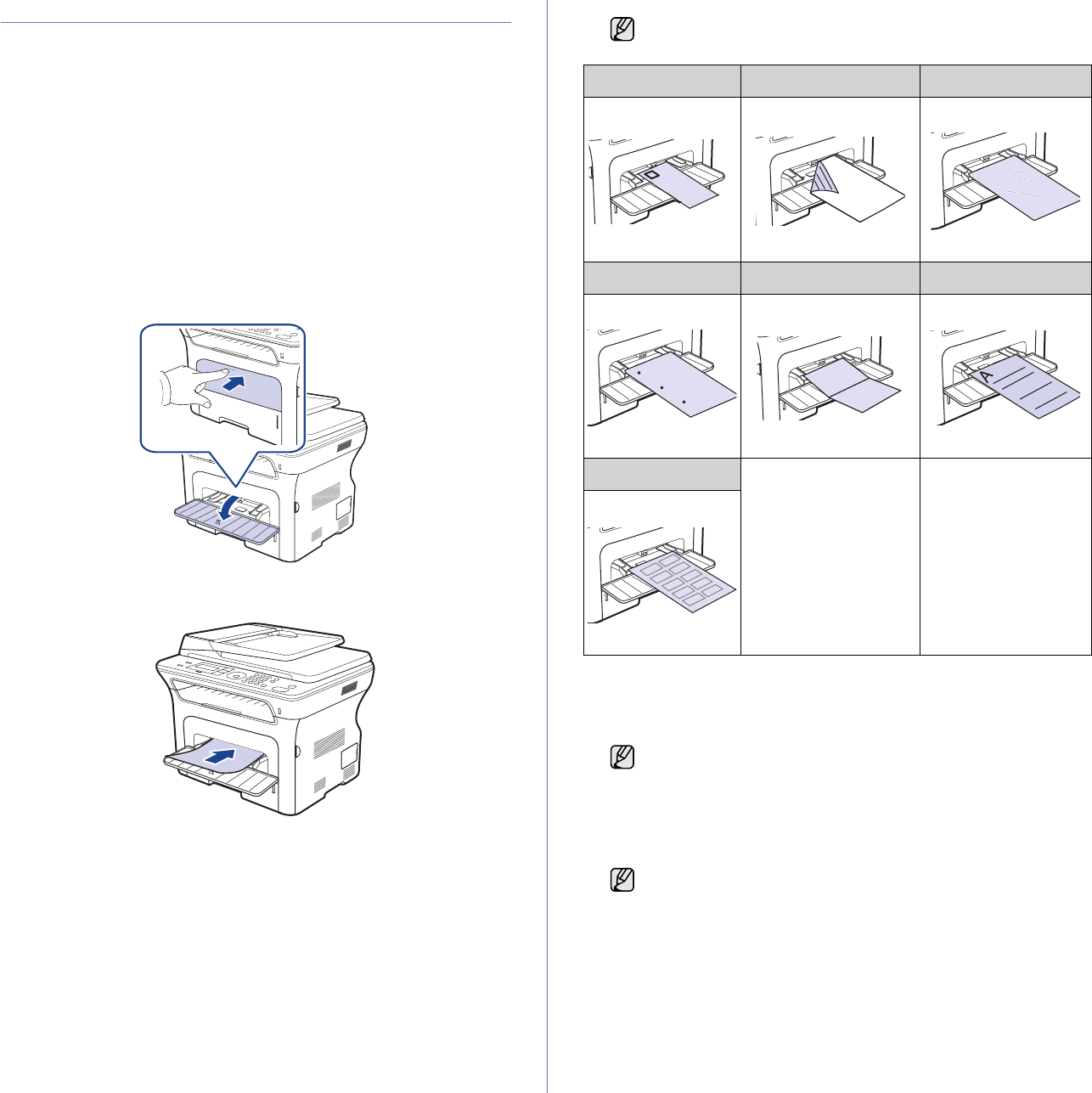 A