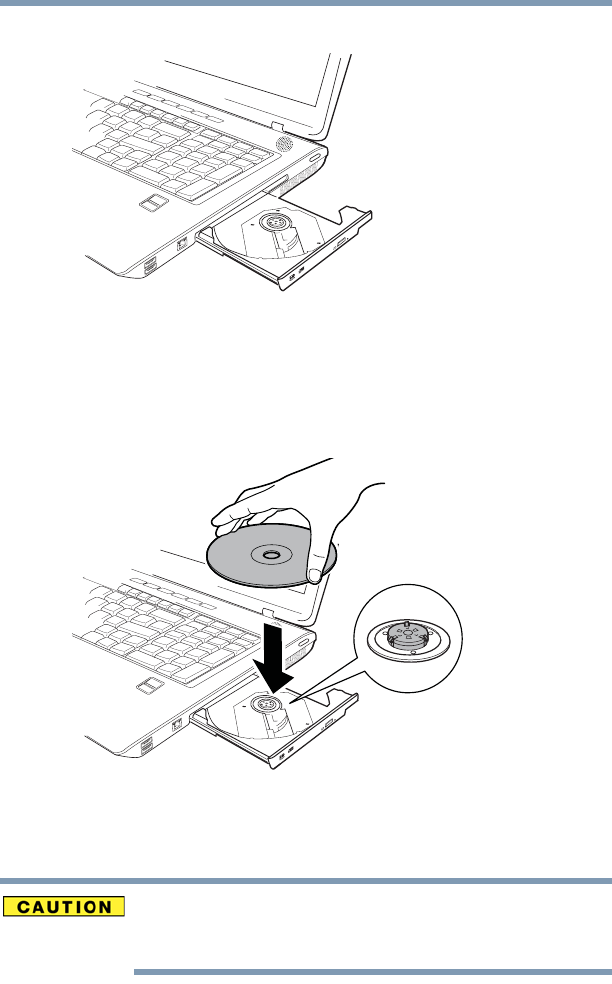 CAUTION