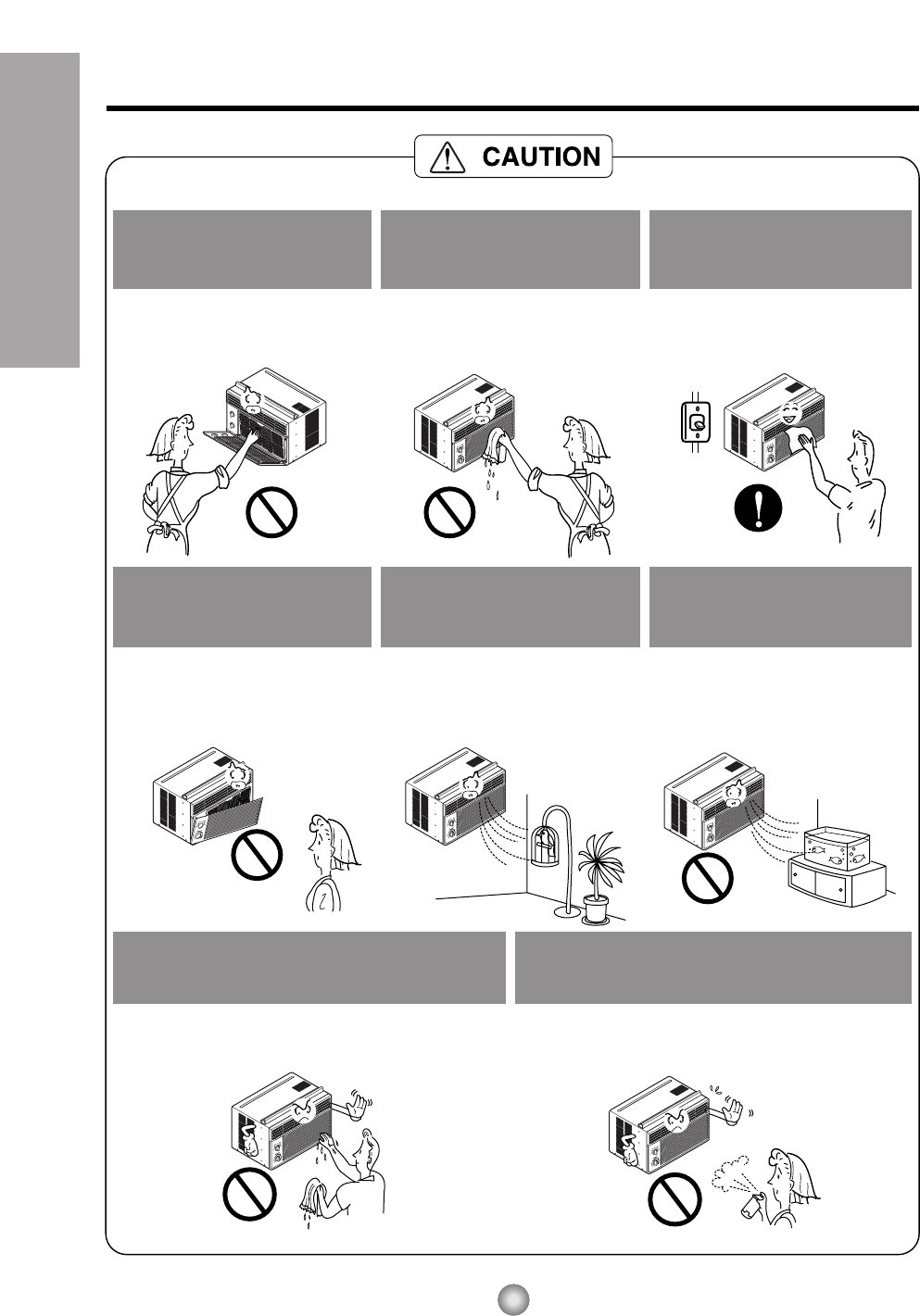 CAUTION