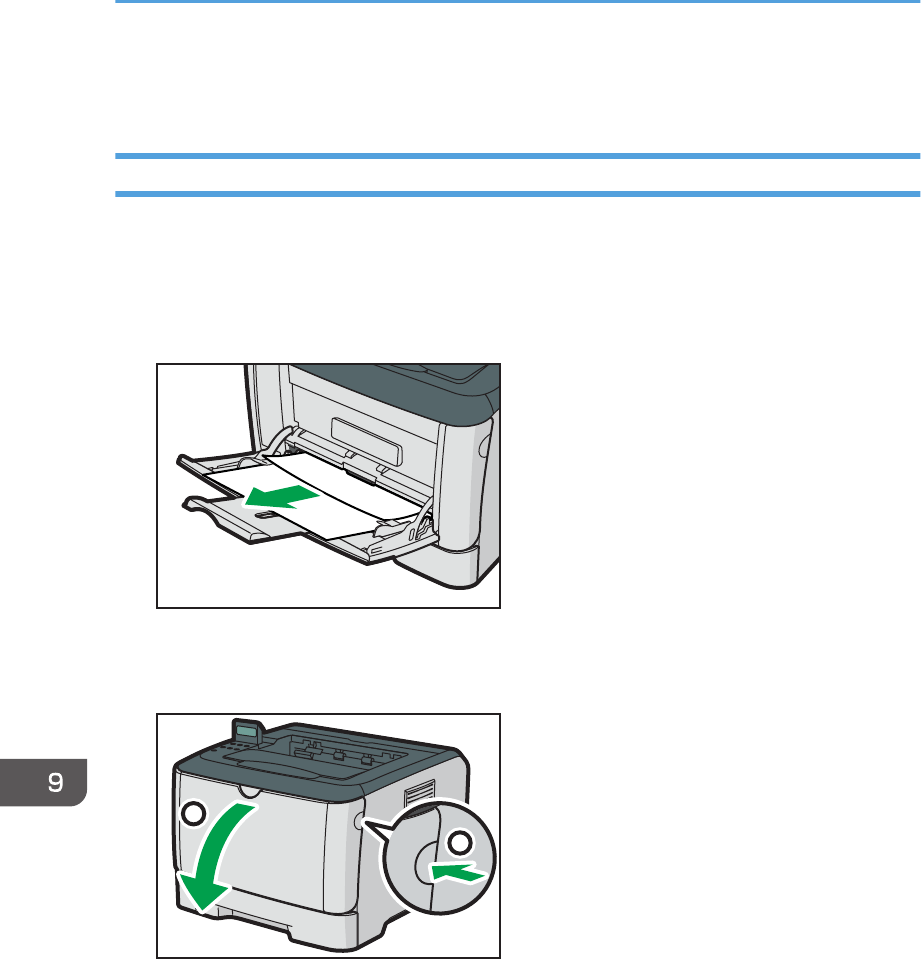 9