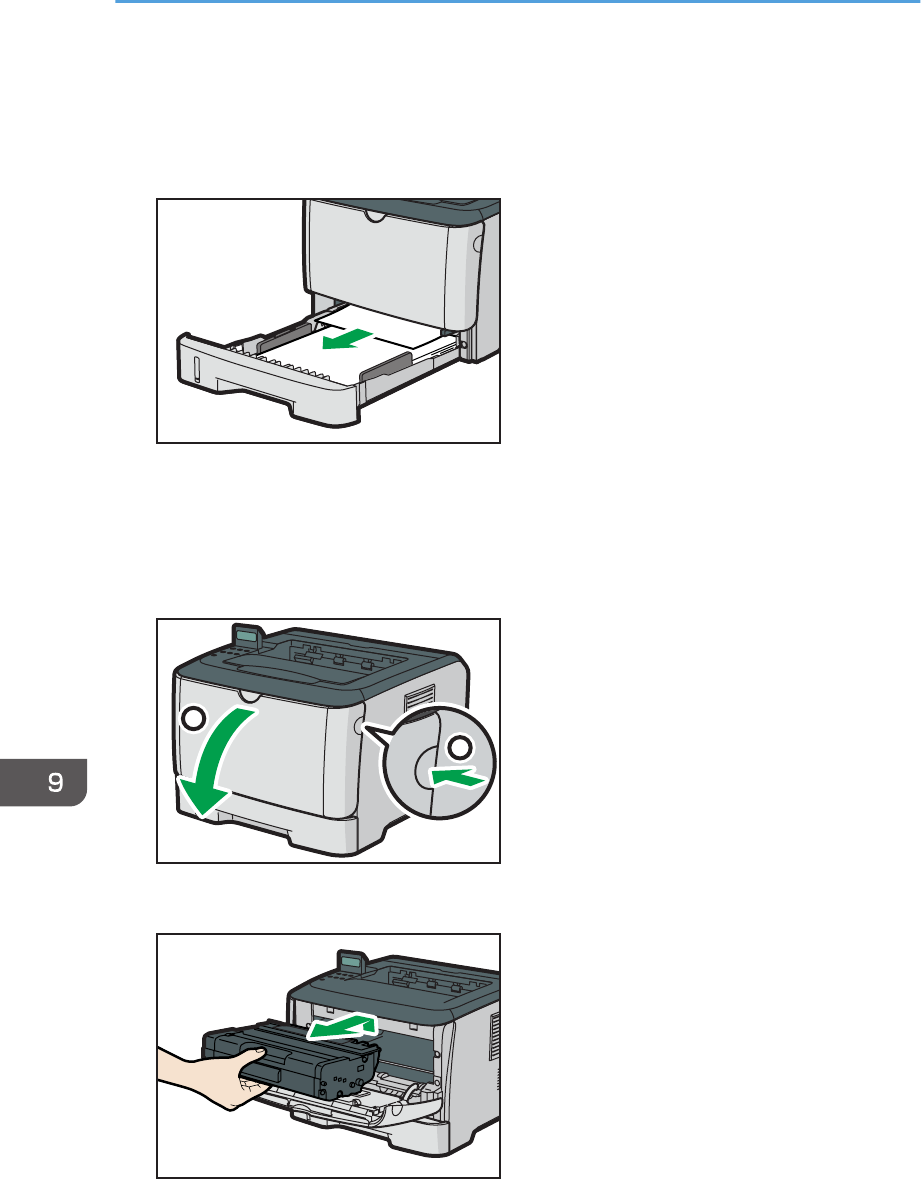 9