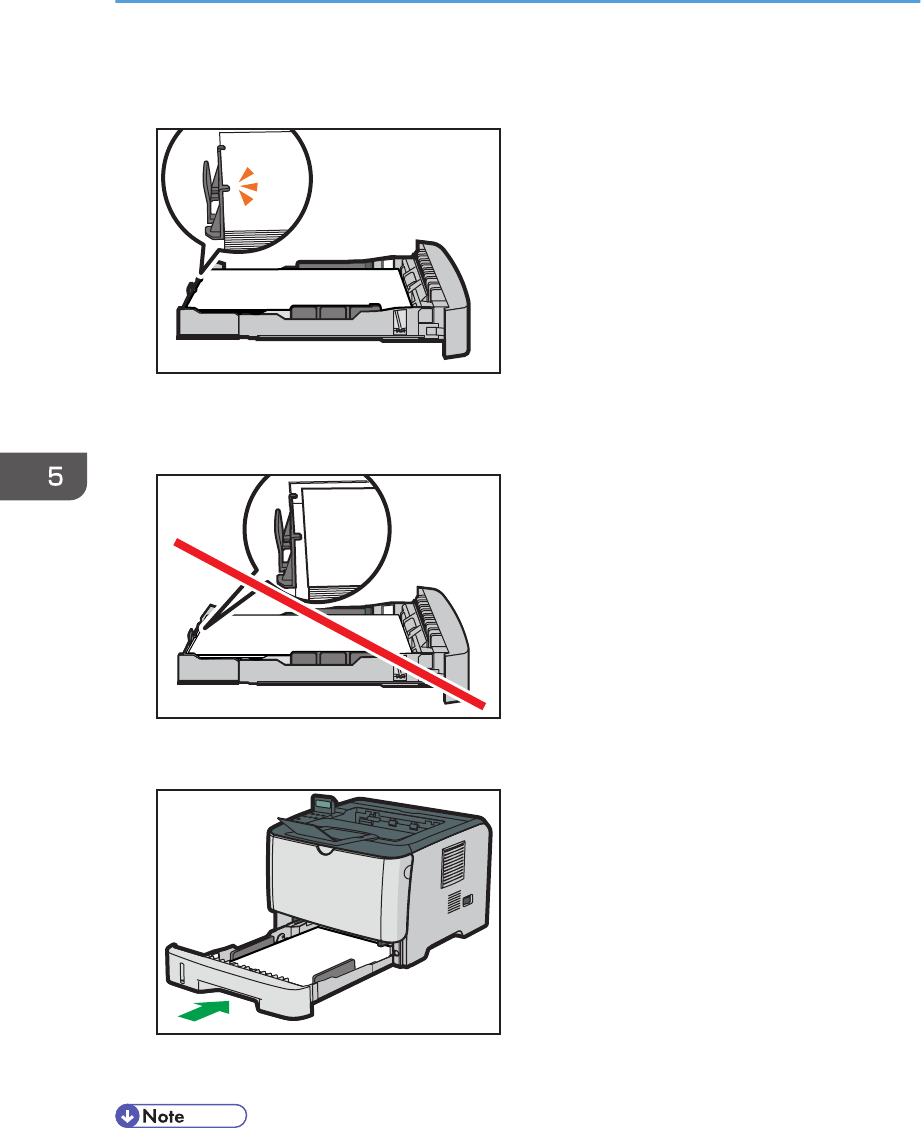 5

Note