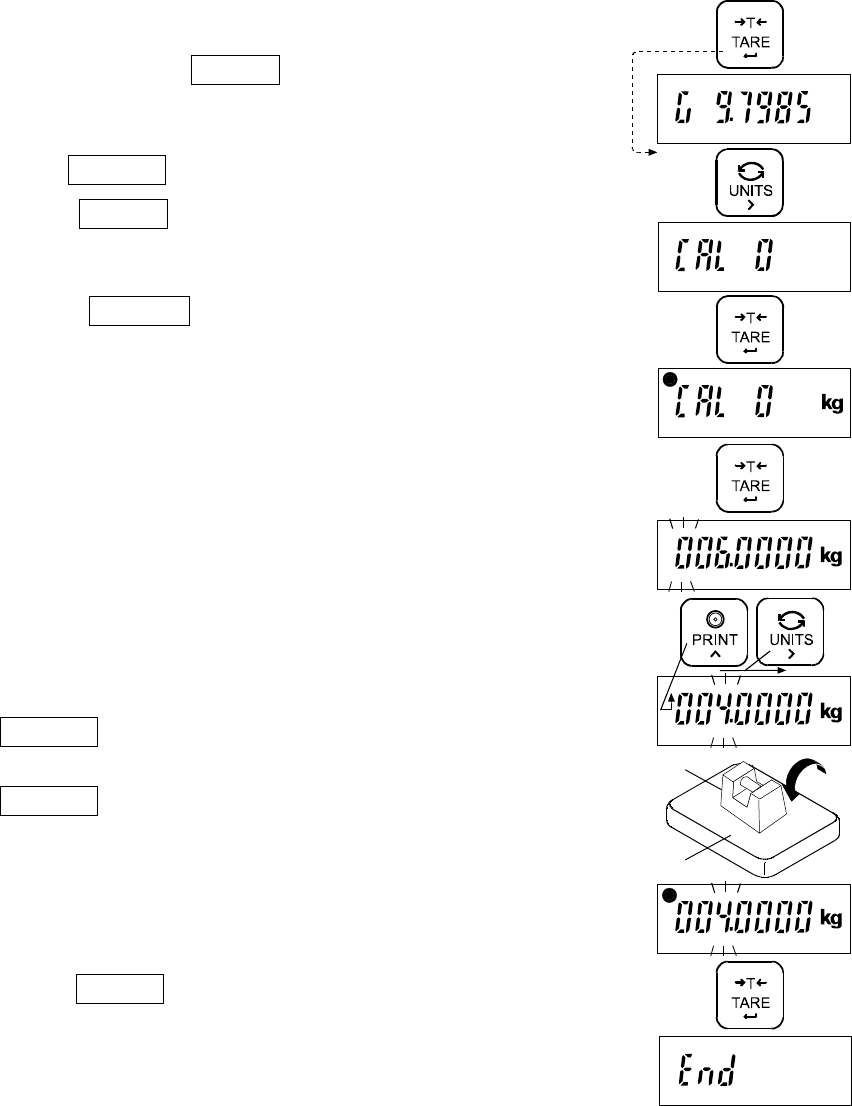 →T←
TARE
↵

G 9.7985

UNITS
>

CAL 0

→T←
TARE
↵

CAL 0 kg

→T←
TARE
↵

006.0000 kg

PRINT
^

UNITS
>

004.0000 kg

004.0000 kg

→T←
TARE
↵

End