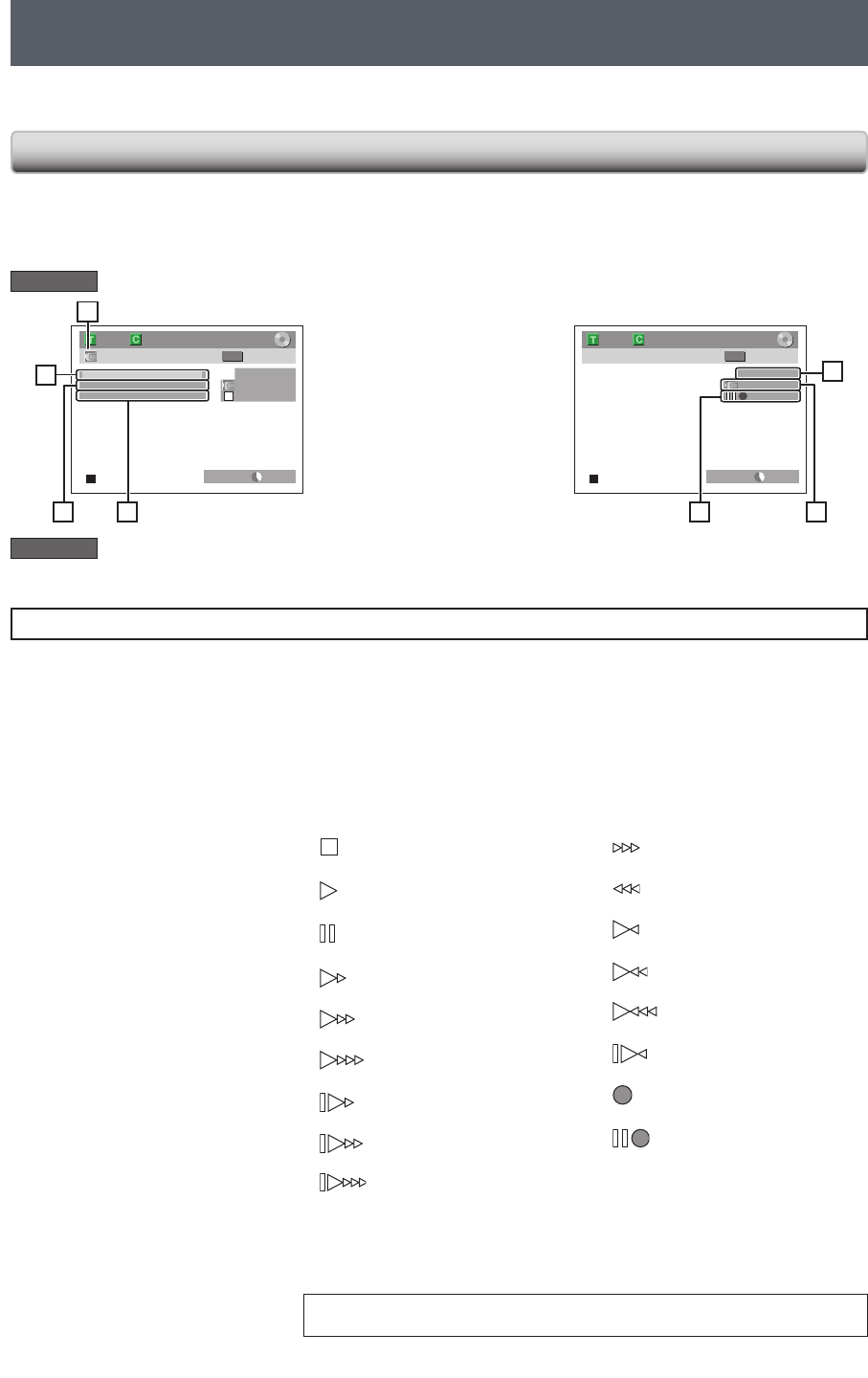 T C

T C