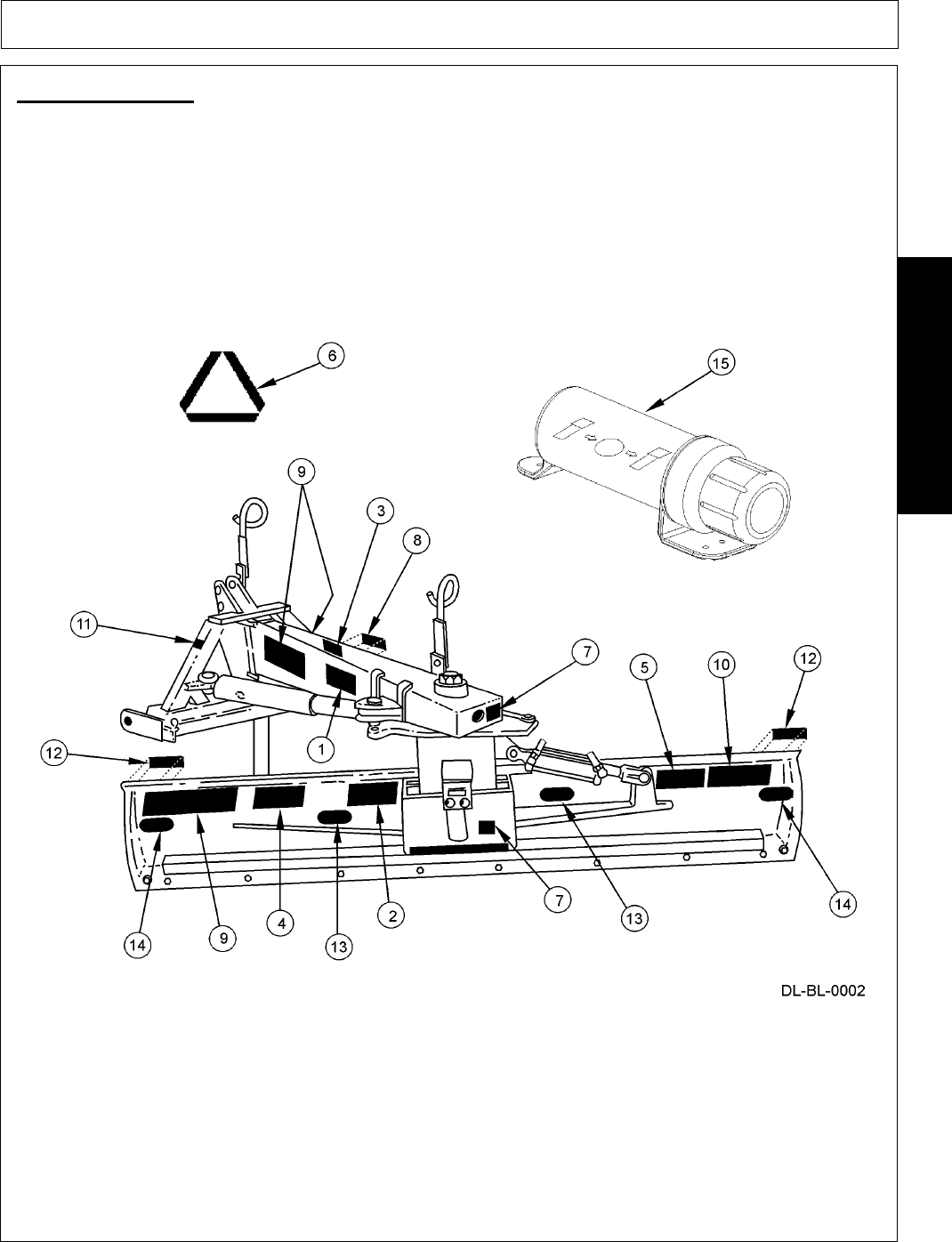 6

15

9

3

8

11

7

5

10

12

1

12

14

9

4

13

2

7

13

14

DL-BL-0002