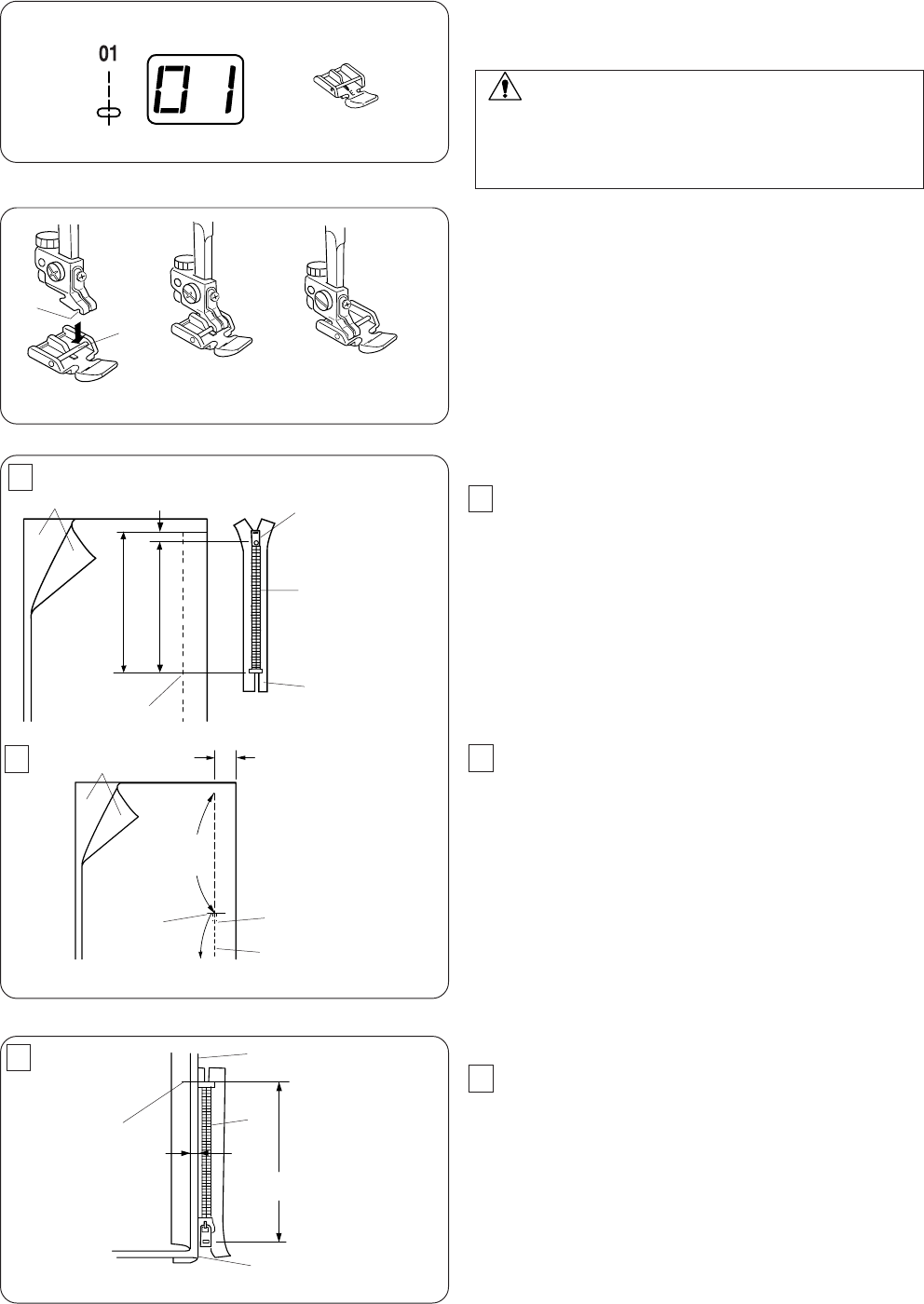 01

01