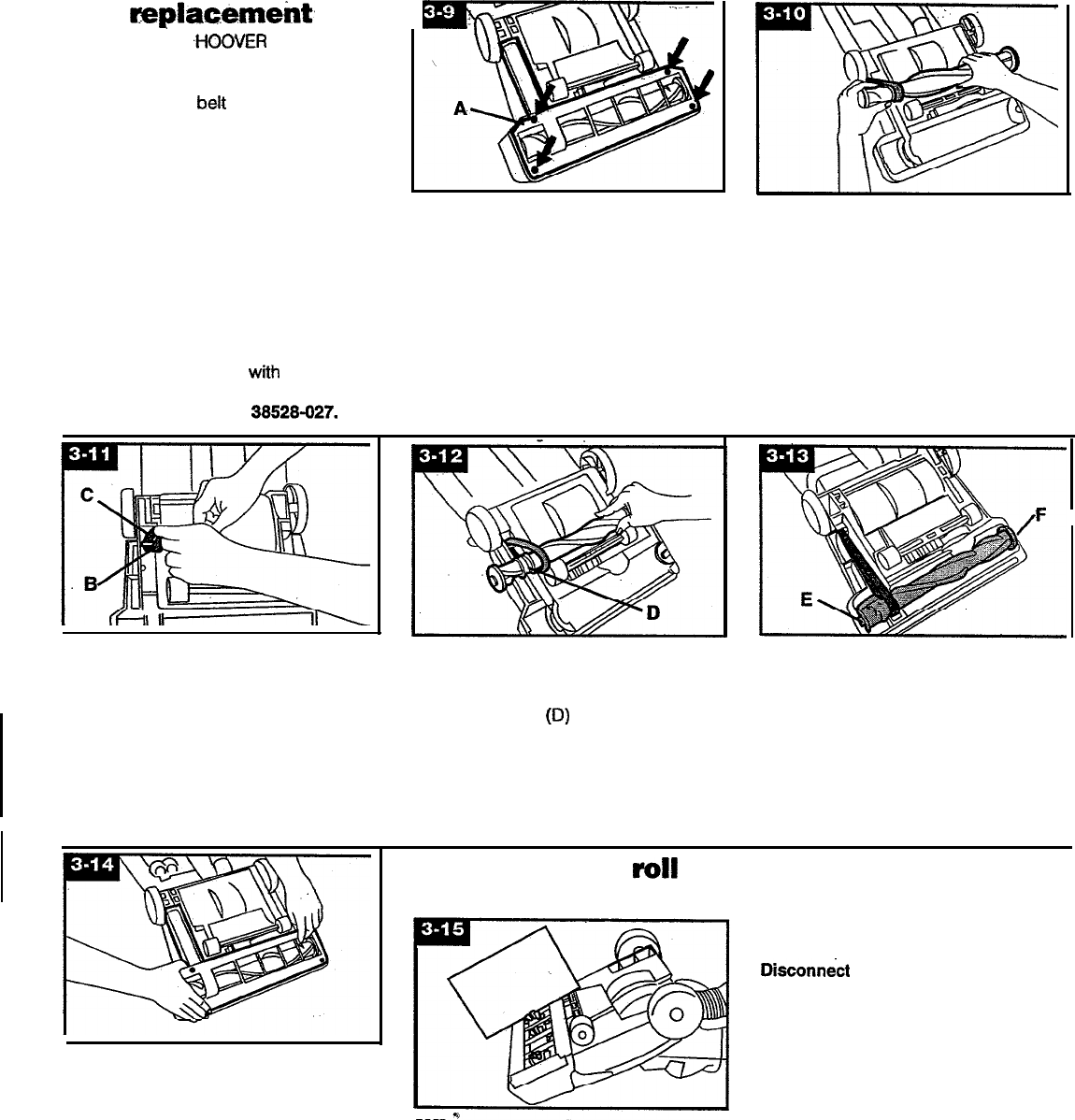 replacement

HOOVER

belt

3-9

A

3-10

with

38528-027.

3-11

C

B

3-12

D

3-13

F

E

(D)

3-14

roll

3-15

Disconnect