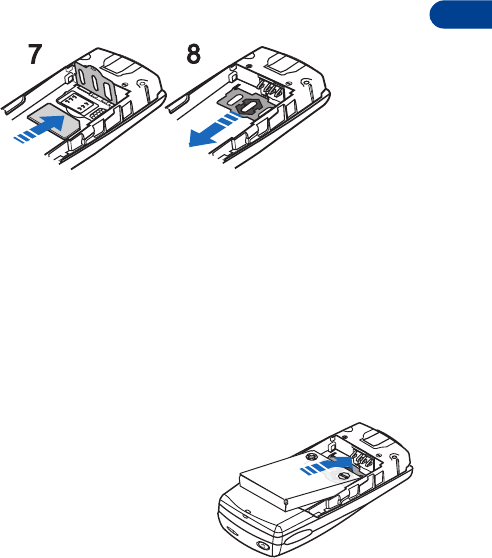 7

8