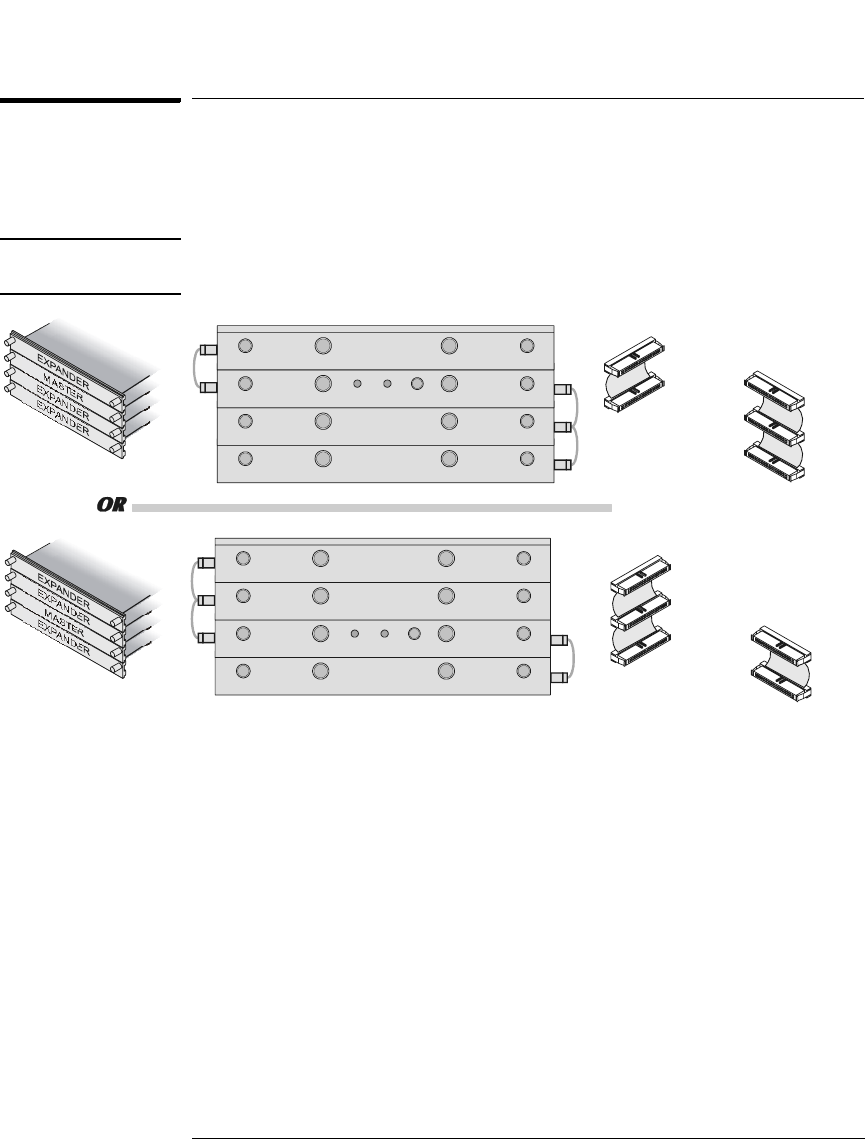 EXPANDER
MASTER
EXPANDER
EXPANDER

OR

EXPANDER
EXPANDER
MASTER
EXPANDER