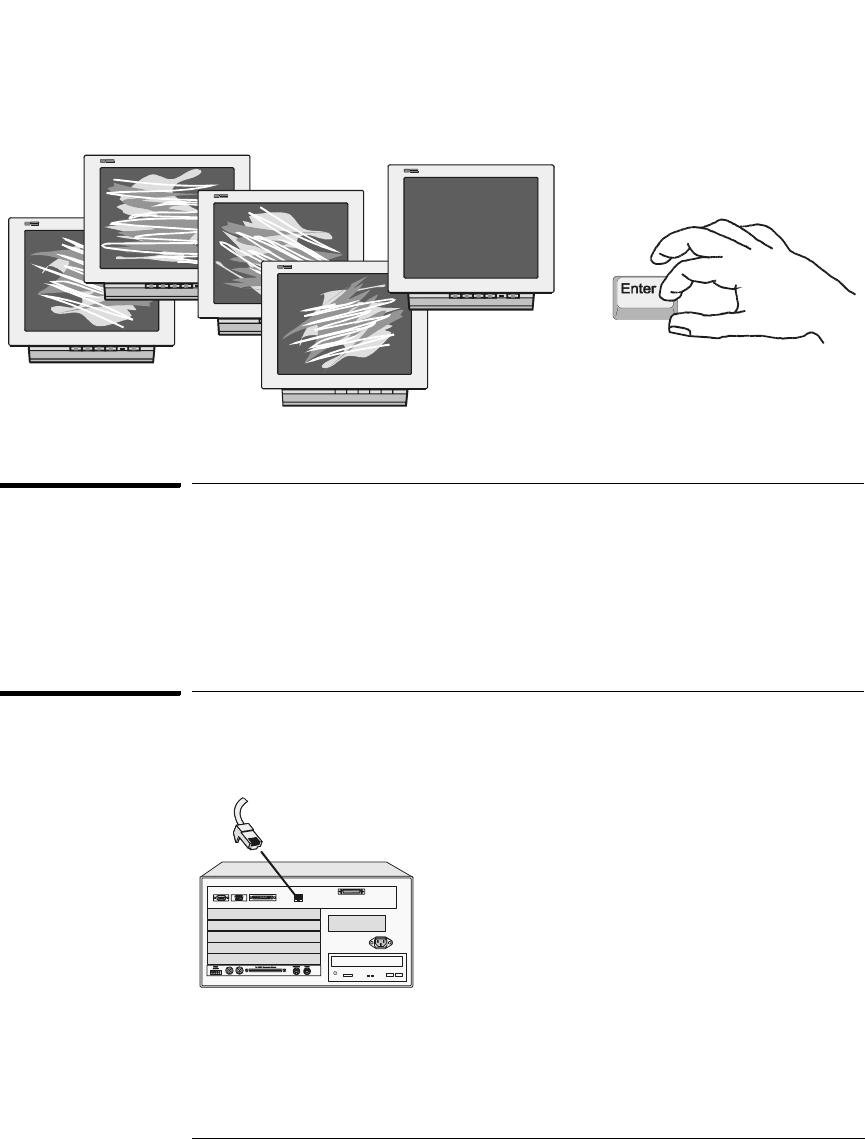 Enter