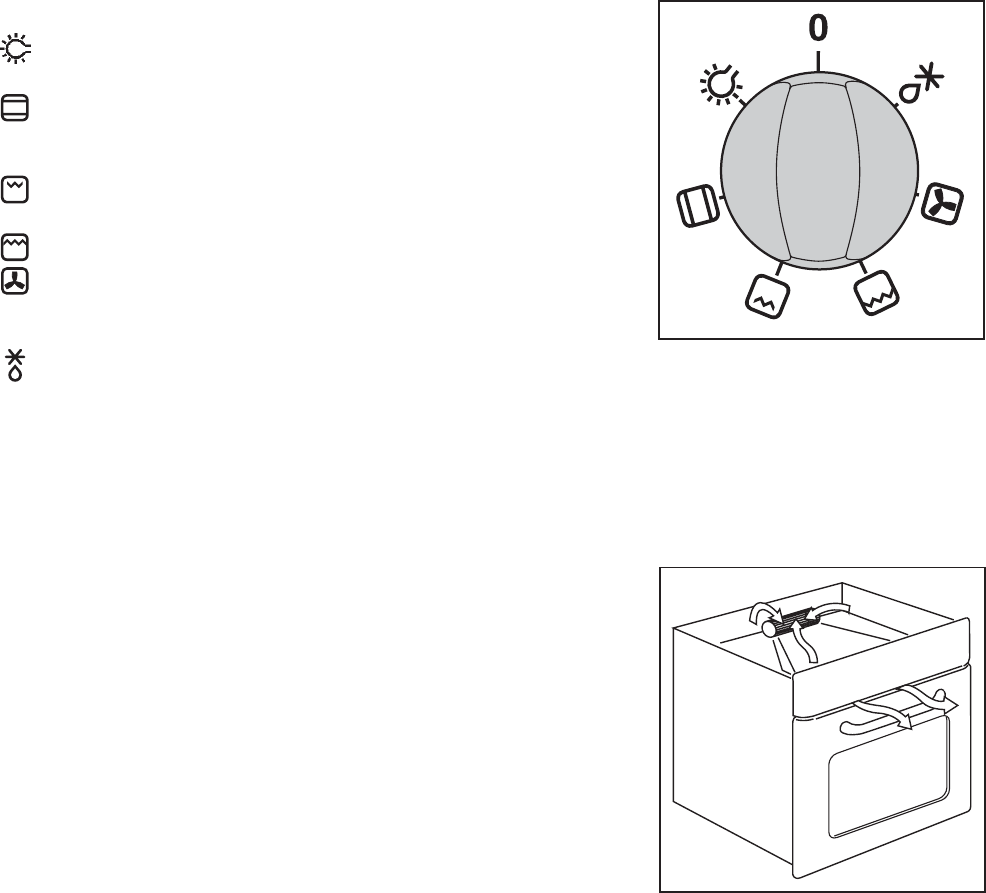 0