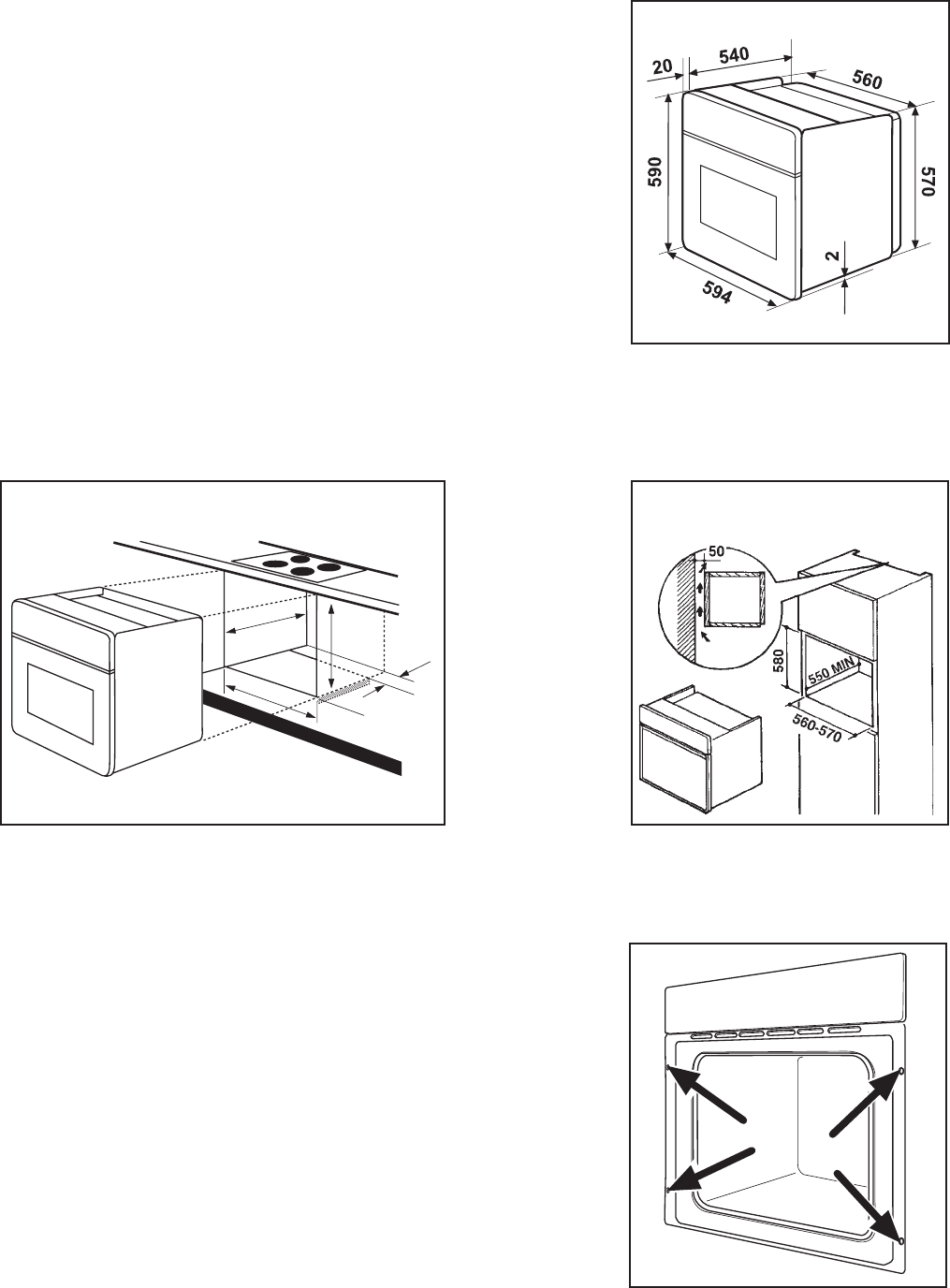 20
540
560
590
570
2
594

50
580
550 MIN
560-570