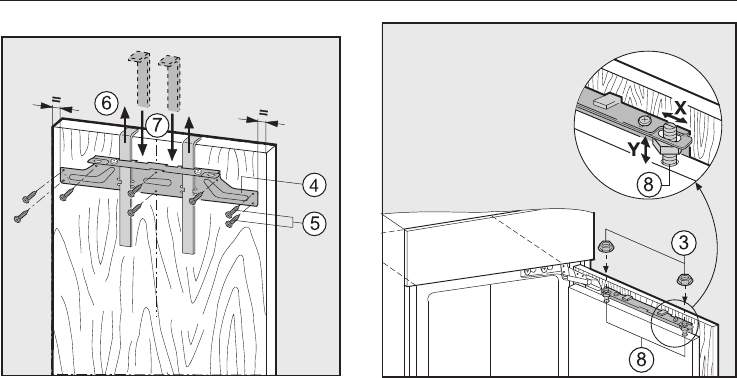 =
=
6
7
4
5
X
Y
8
3
8