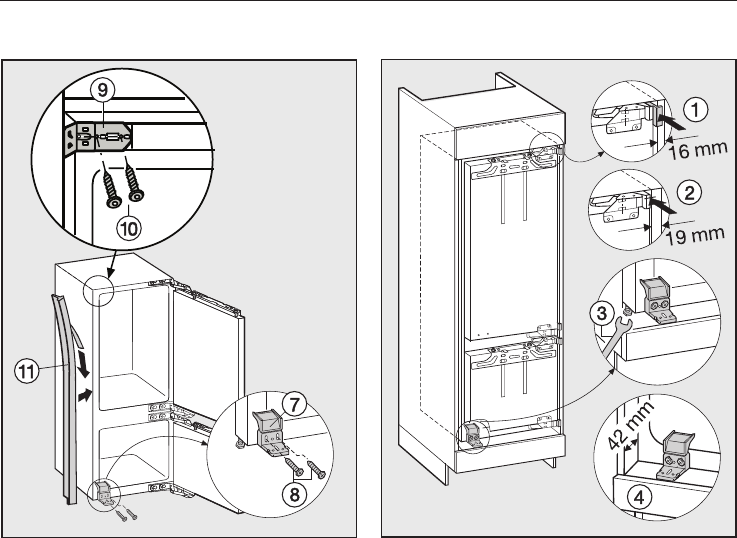 9

10

11

7

8

1

16 mm

2

19 mm

3

42 mm

4