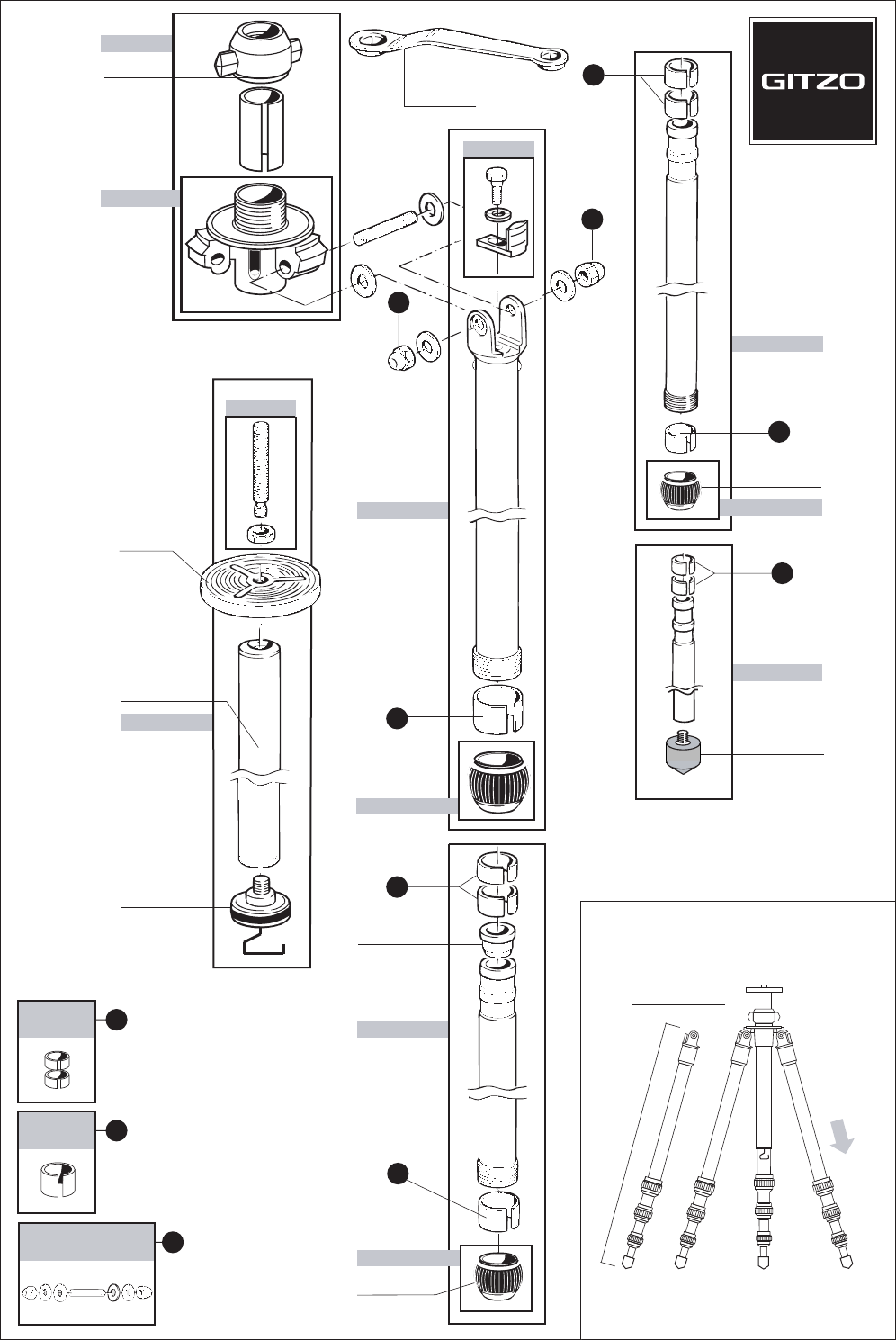 GITZO