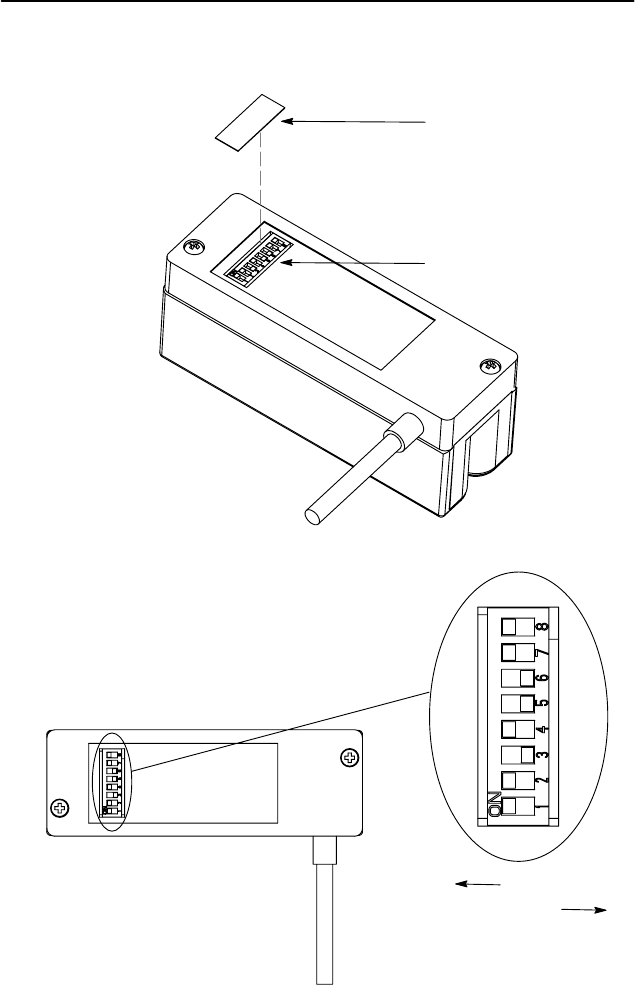 ON
1
2
3
4
5
6
7
8