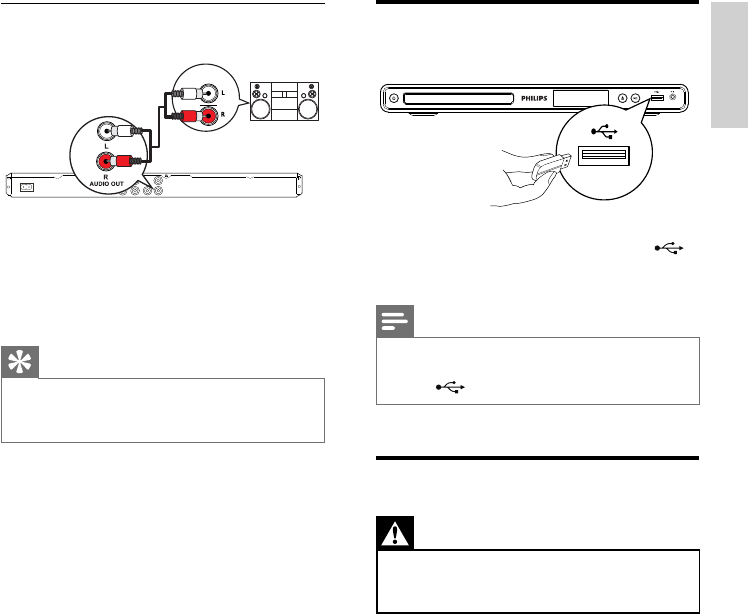 L
R
L
R
AUDIO OUT

PHILIPS