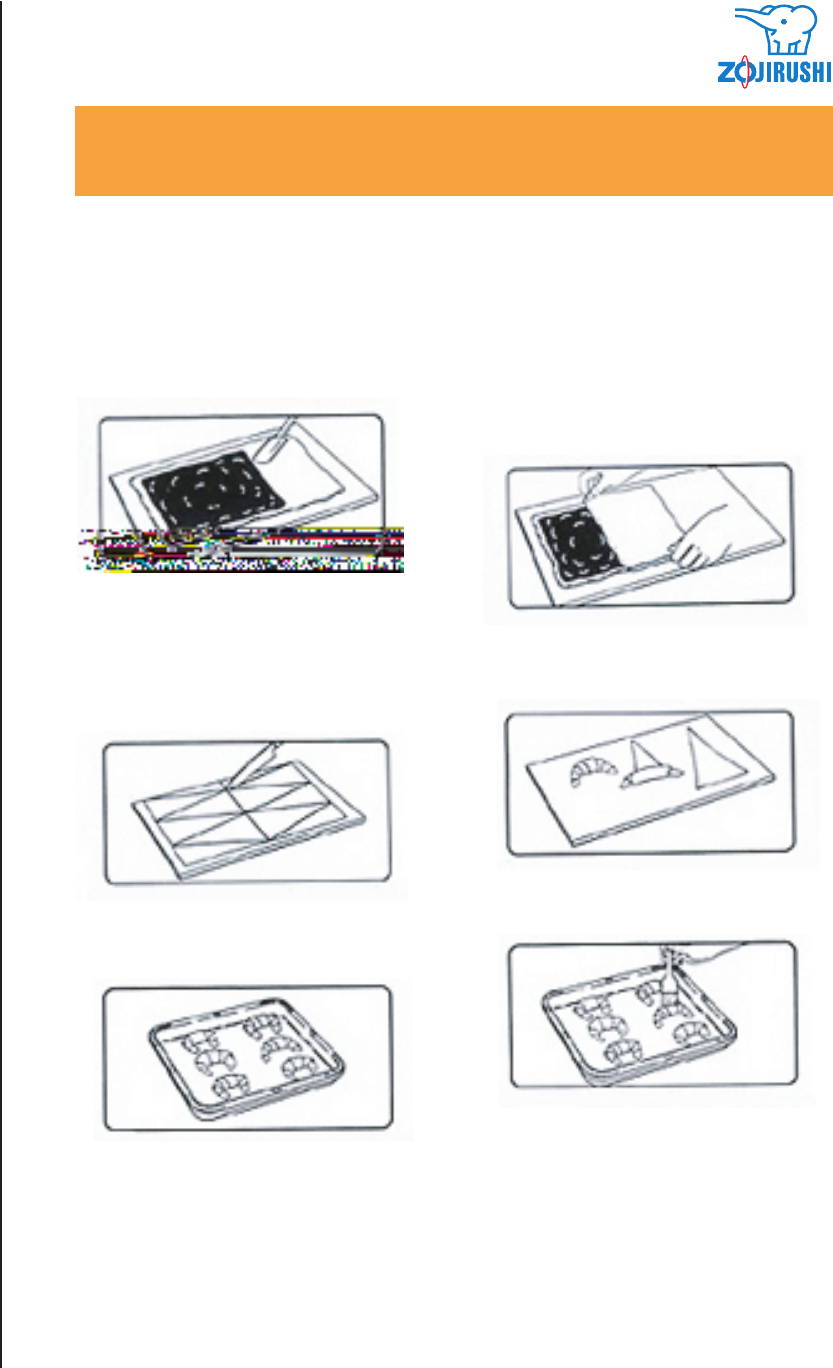 ZOJIRUSHI