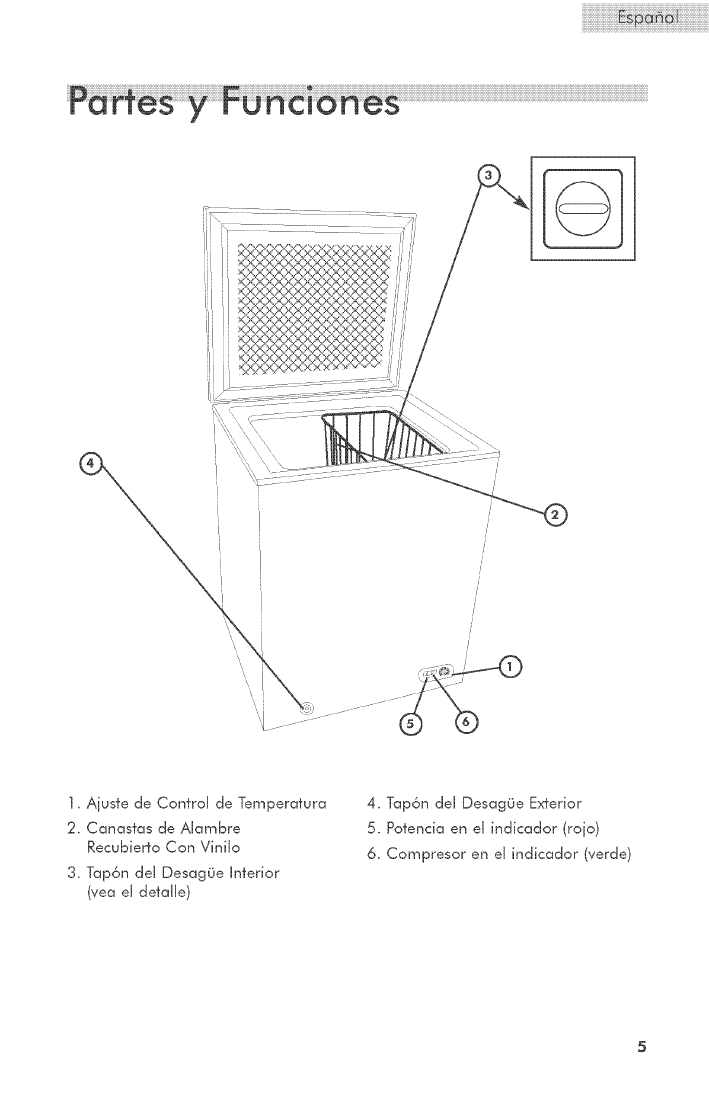 Español

Partes y Funciones

3

4

2

1

5

6

1. Ajuste de Control de Temperatura
2. Canastas de Alambre Recubierto Con Vinilo
3. Tapón del Desagüe Interior (vea el detalle)

4. Tapón del Desagüe Exterior
5. Potencia en el indicador (rojo)
6. Compresor en el indicador (verde)

5