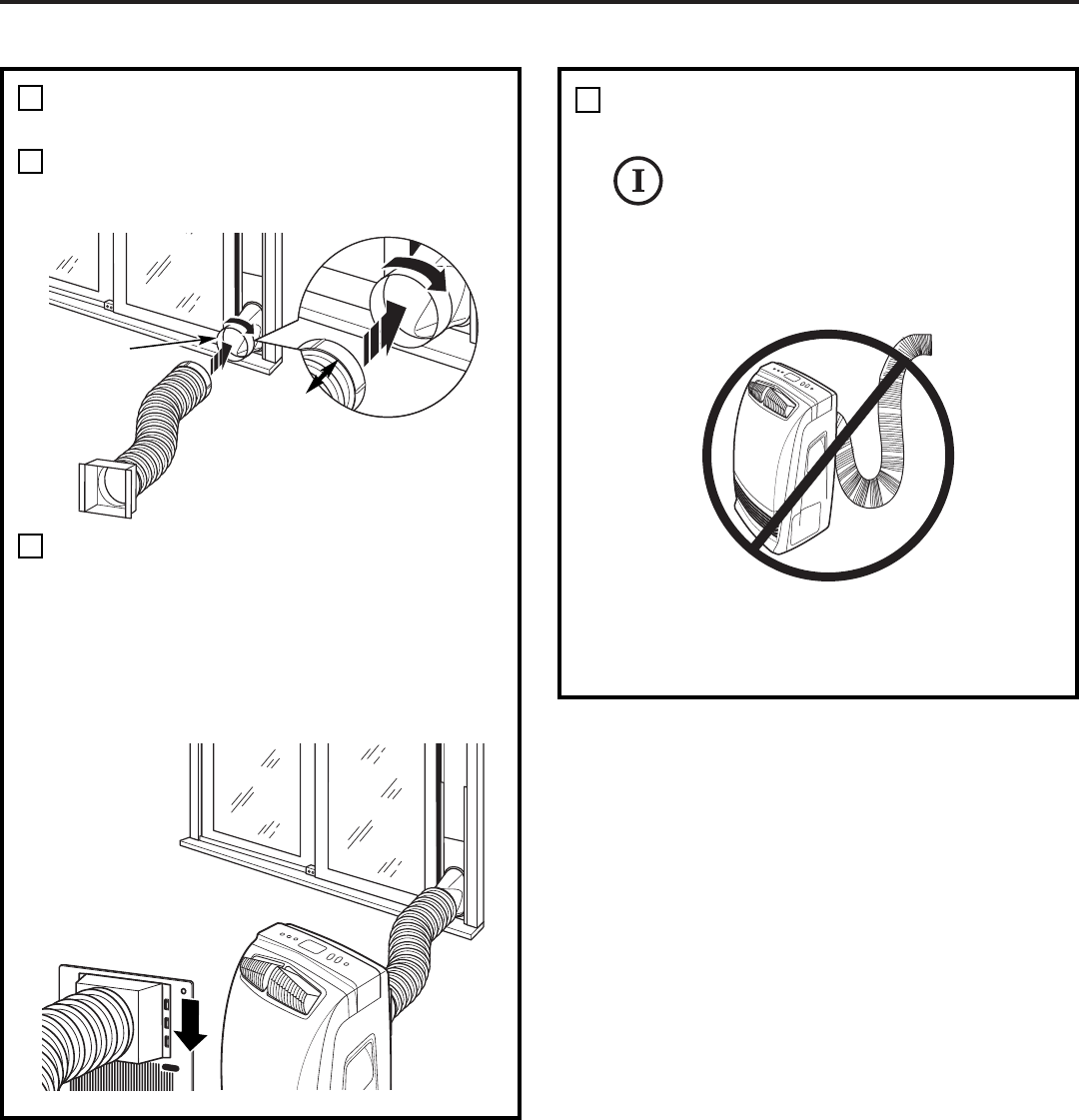 I