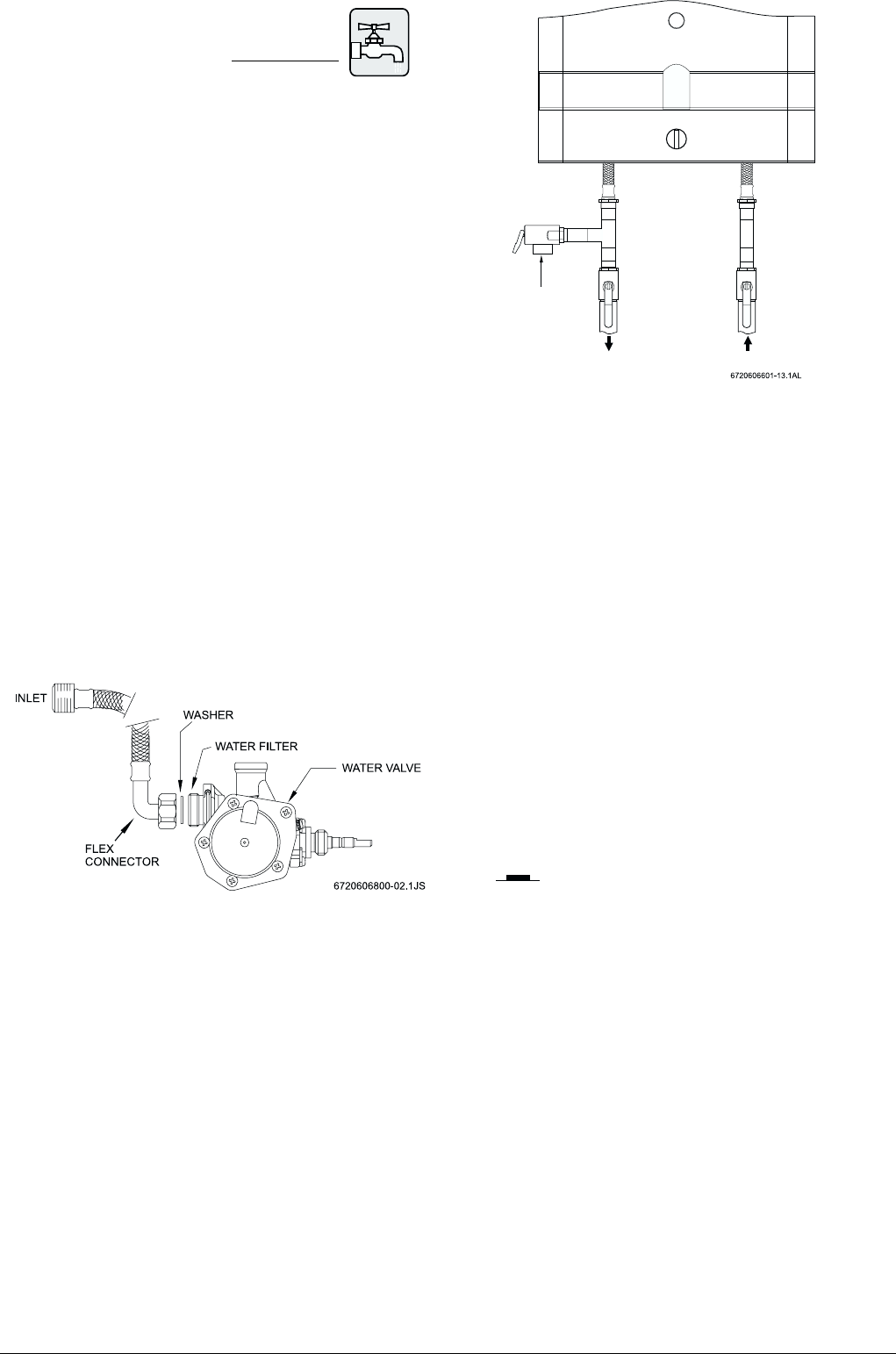 6720606601-13.1AL

INLET
WASHER
WATER FILTER
WATER VALVE
FLEX CONNECTOR
6720606800-02.1JS