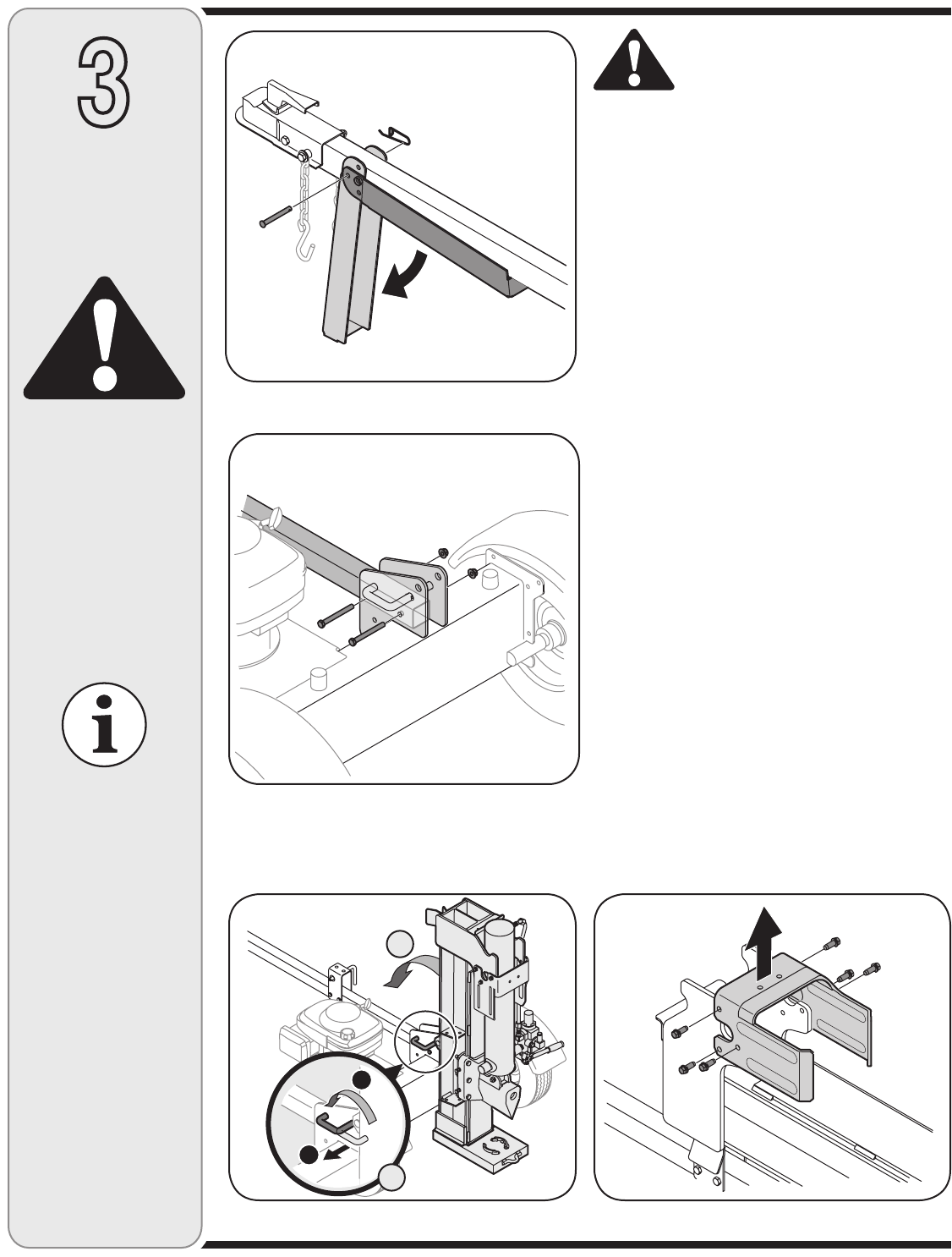 3