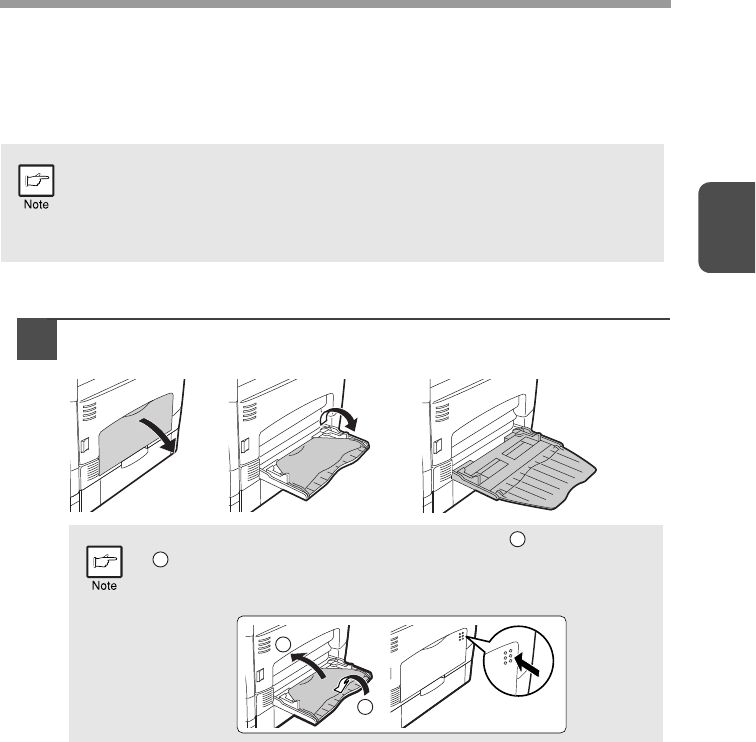 Note

Note