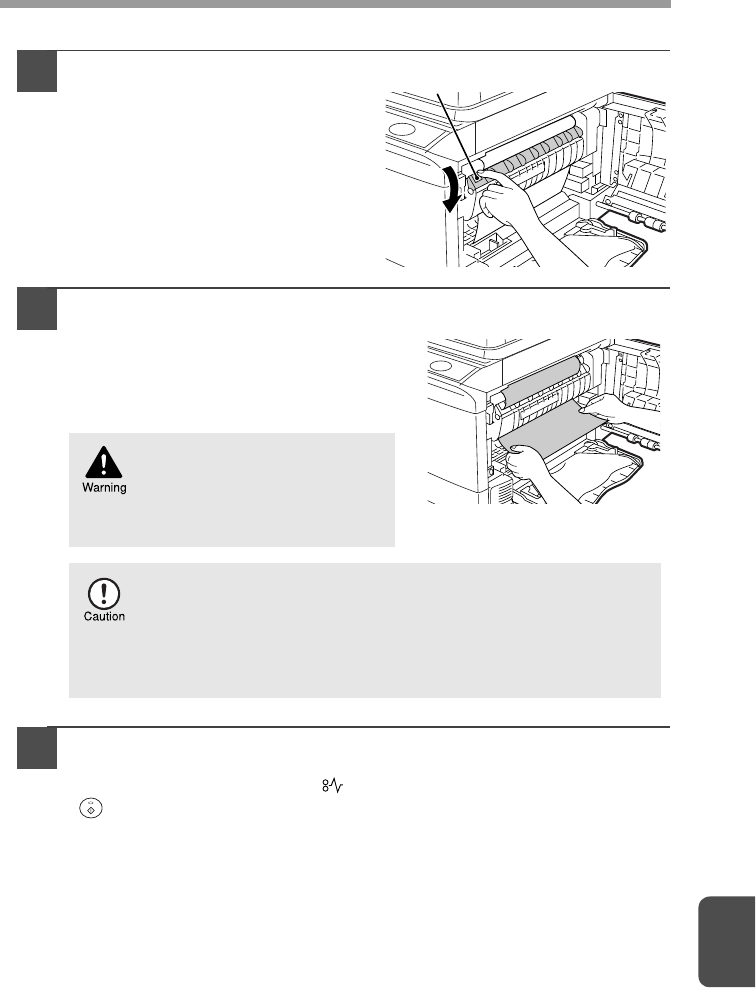 Warning

Caution