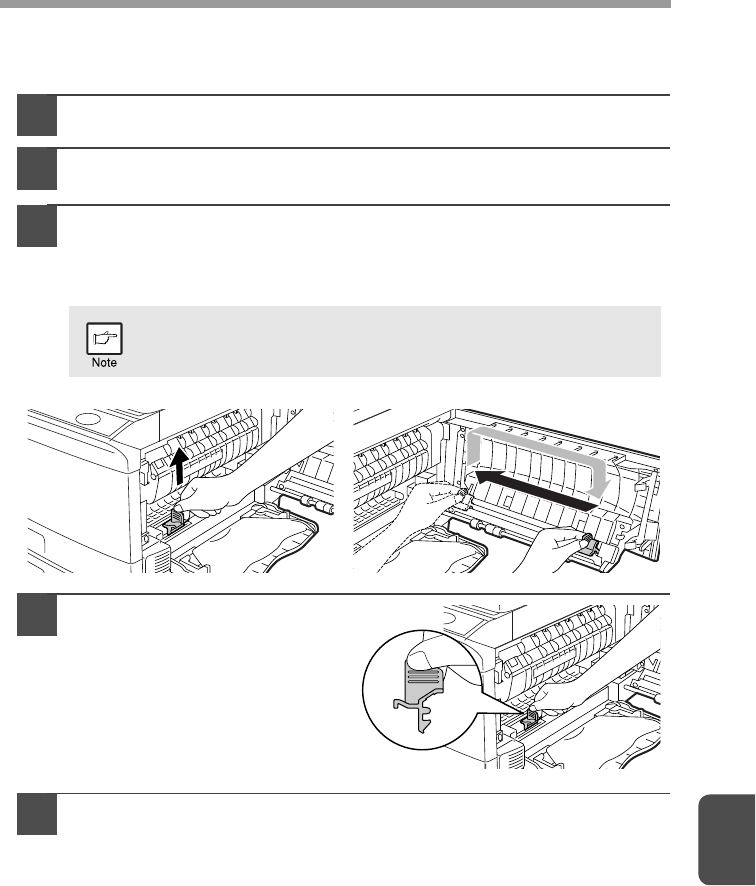 Note