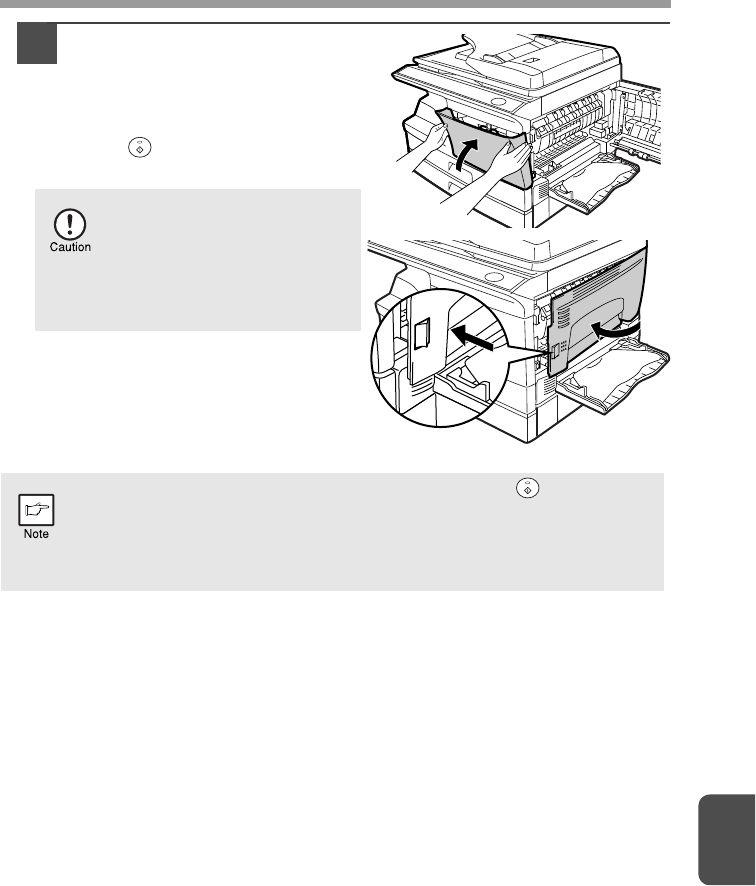 Caution

Note