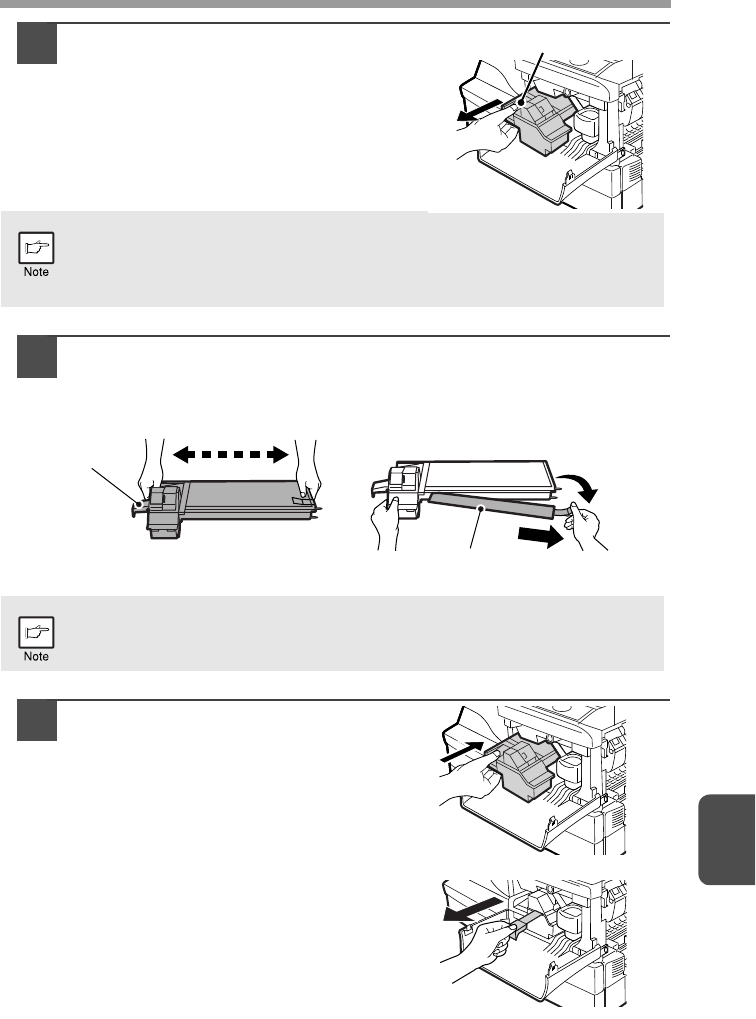 Note

Note