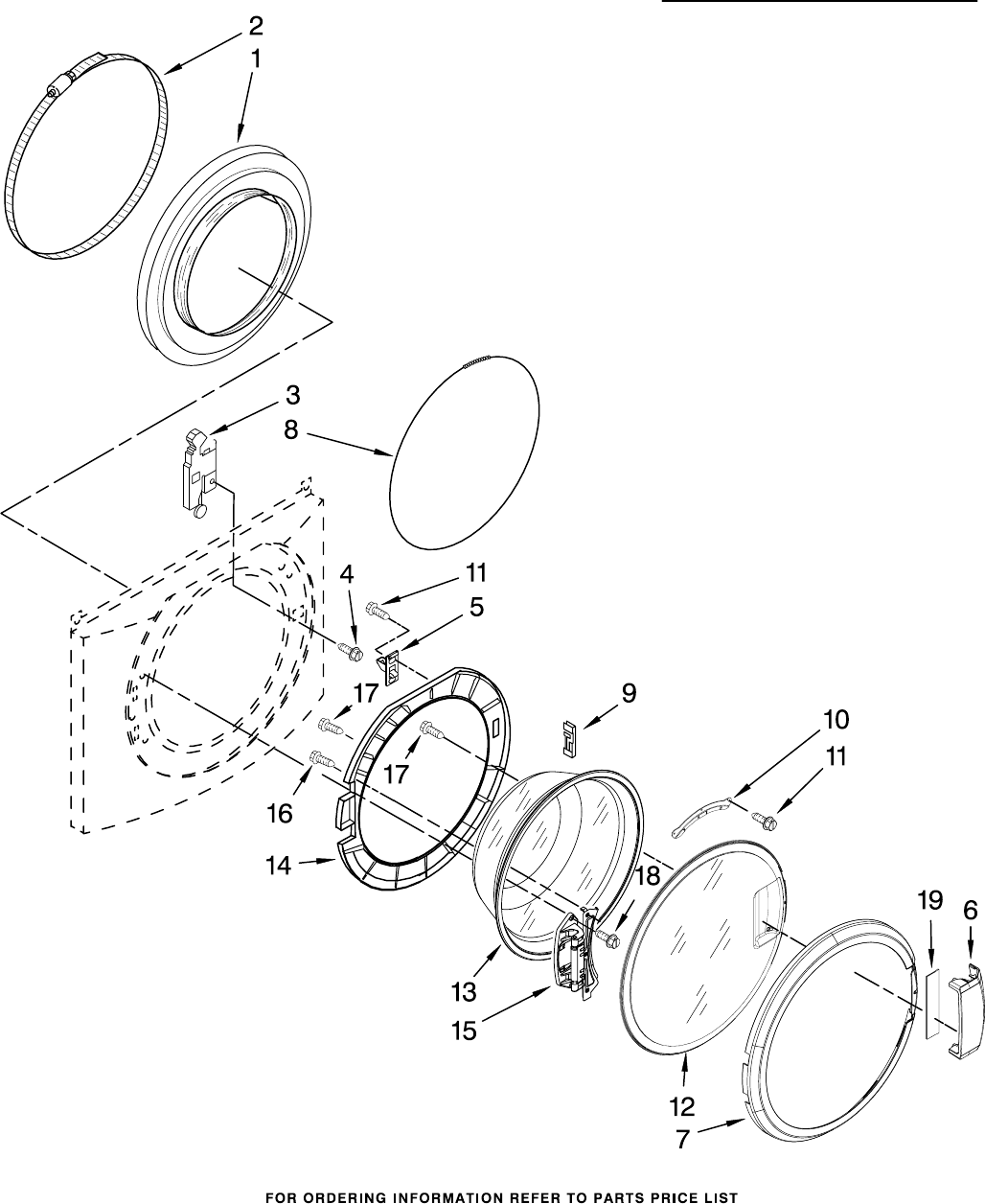 2
1
3
8
4
11
5
9
10
11
17
17
16
14
18
19
6
13
15
12
7

FOR ORDERING INFORMATION REFER TO PARTS PRICE LIST