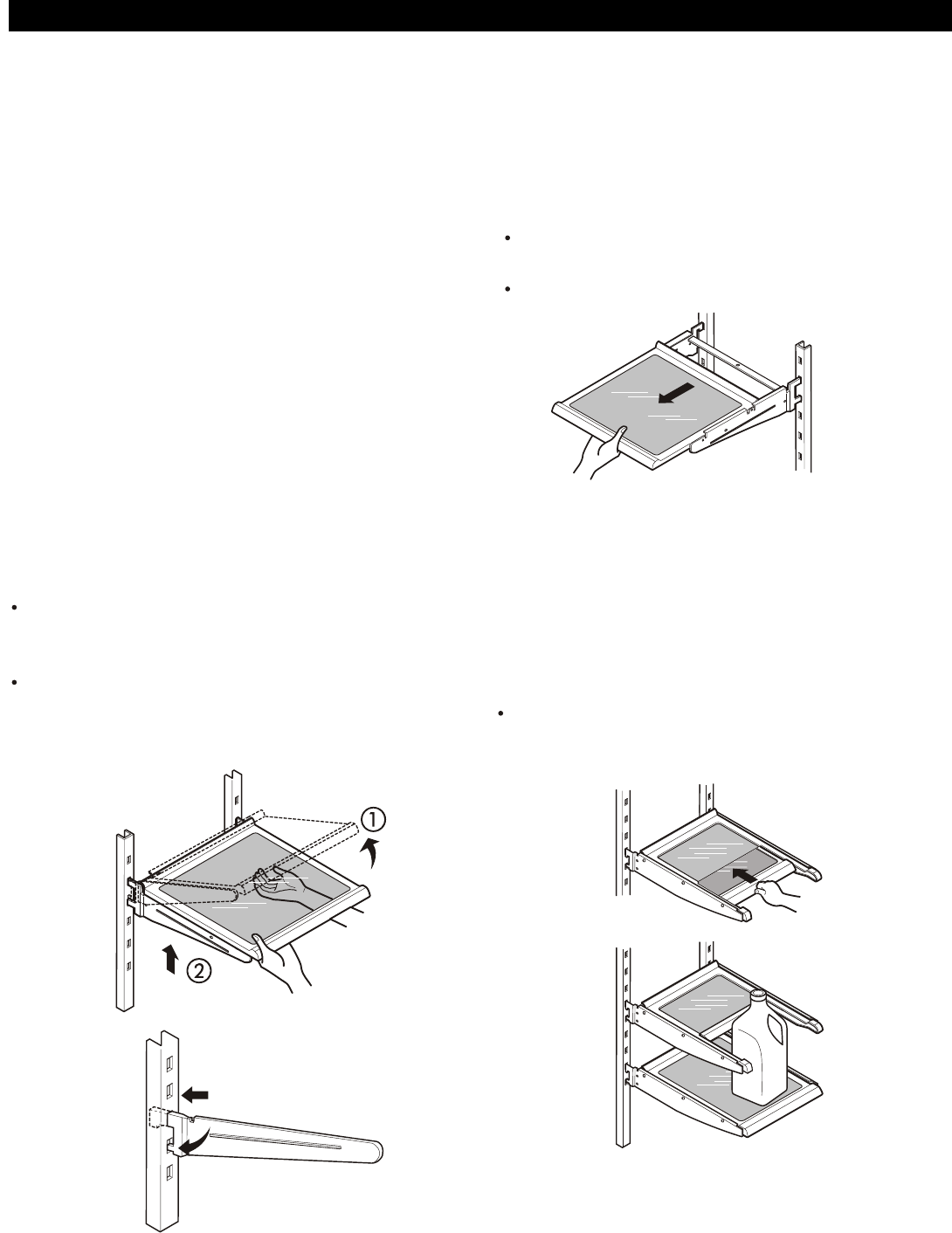 ①
②