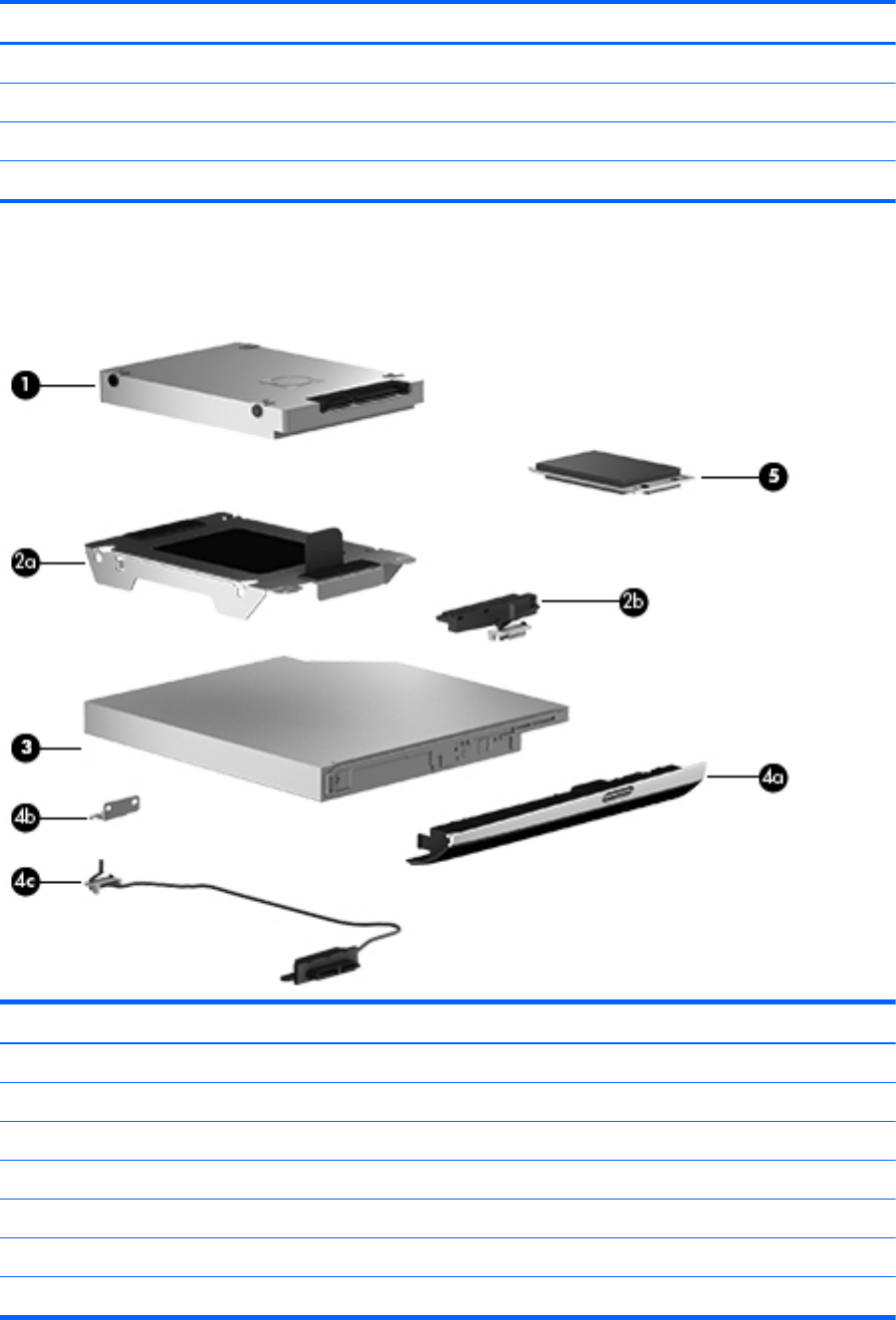 1

5

2a

2b

3

4a

4b

4c