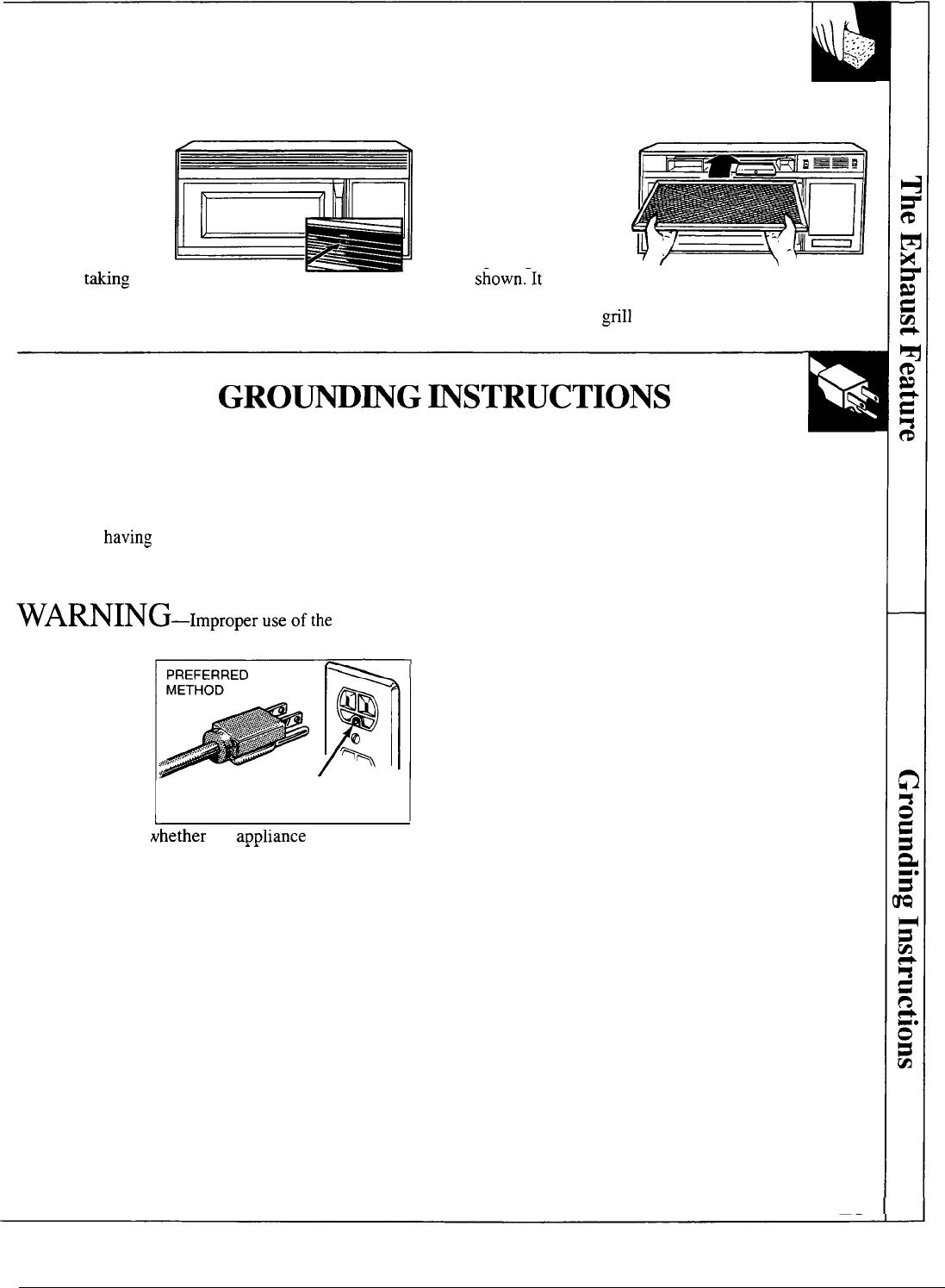 taking

shown. It

grill

GROUNDING INSTRUCTIONS

having

WARNING—Improper use of the

PREFERRED METHOD

whether appliance

The Exhaust Feature

Grounding Instructions