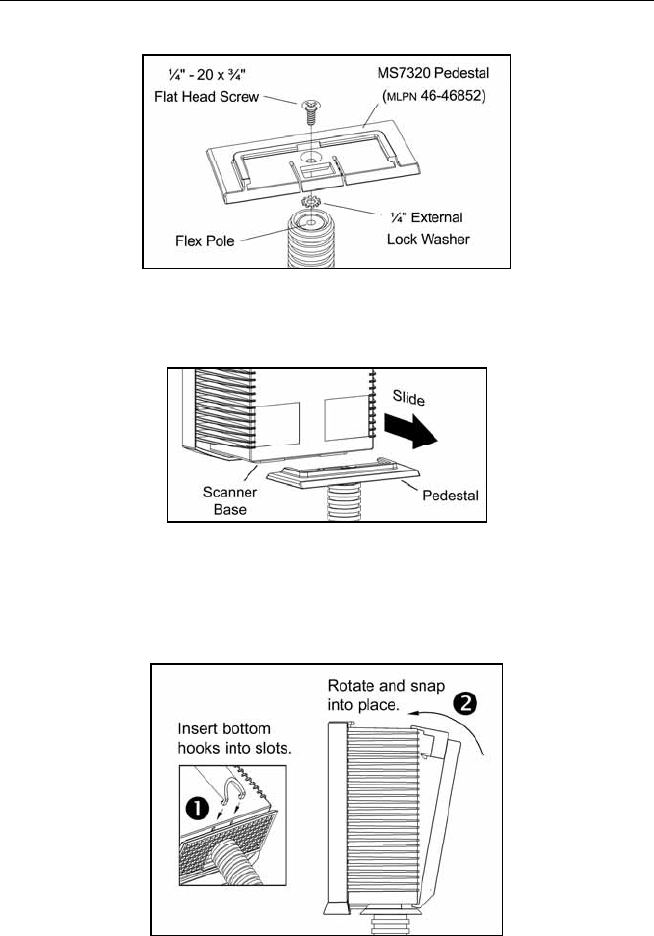 ¼" - 20 x ¾" Flat Head Screw

MS7320 Pedestal (MLPN 46-46852)

Flex Pole

¼" External Lock Washer

Slide

Scanner Base

Pedestal

Rotate and snap into place.

❷

Insert bottom hooks into slots.

❶